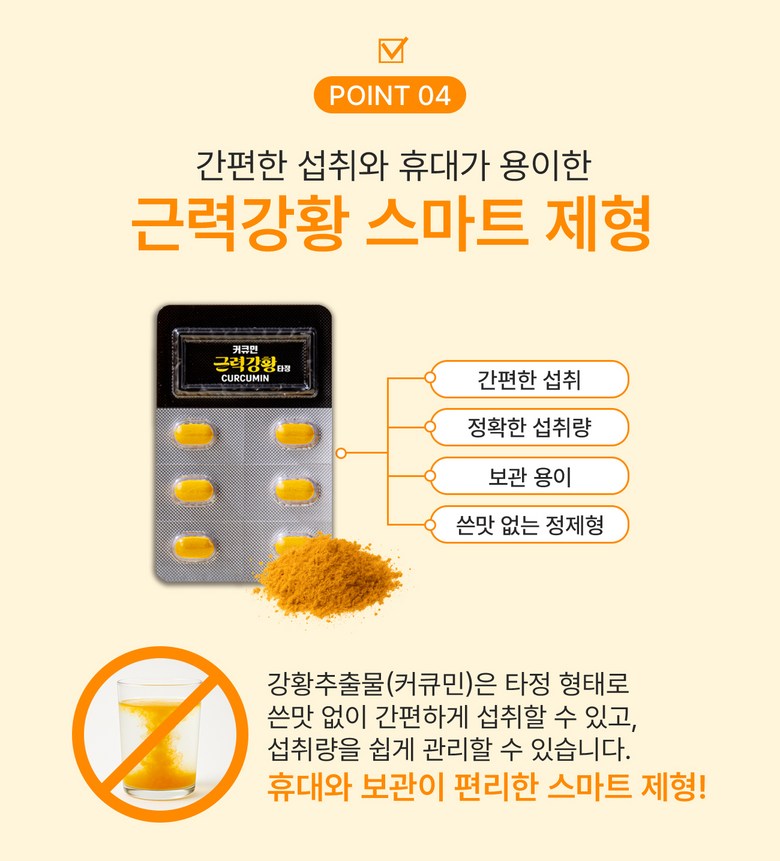 POINT 04

간편한 섭취와 휴대가 용이한

근력강황 스마트 제형

커큐민
근력강황 타정
CURCUMIN

간편한 섭취

정확한 섭취량

보관 용이

쓴맛 없는 정제형

강황추출물(커큐민)은 타정 형태로 쓴맛 없이 간편하게 섭취할 수 있고, 섭취량을 쉽게 관리할 수 있습니다.

휴대와 보관이 편리한 스마트 제형!