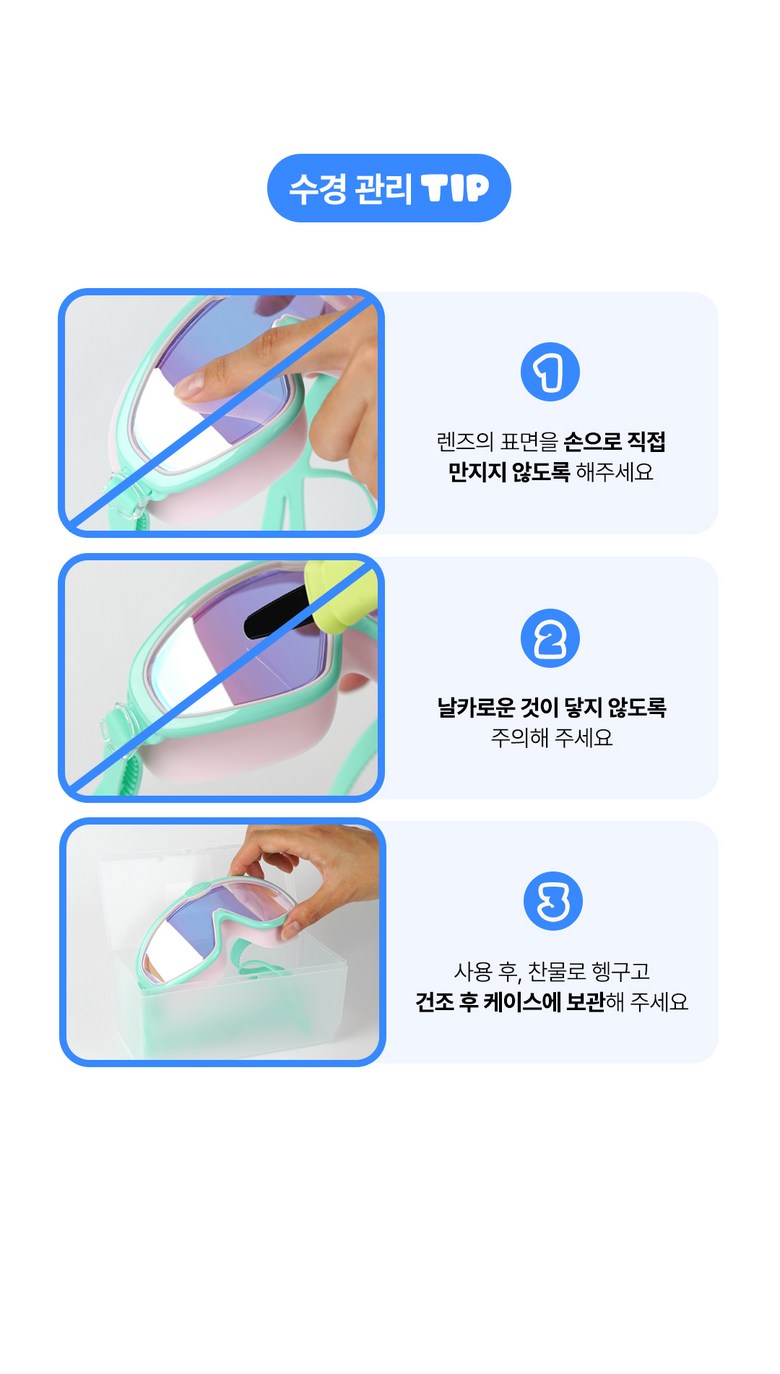 수경 관리 TIP

1

렌즈의 표면을 손으로 직접 만지지 않도록 해주세요

2

날카로운 것이 닿지 않도록 주의해 주세요

3

사용 후, 찬물로 헹구고 건조 후 케이스에 보관해 주세요