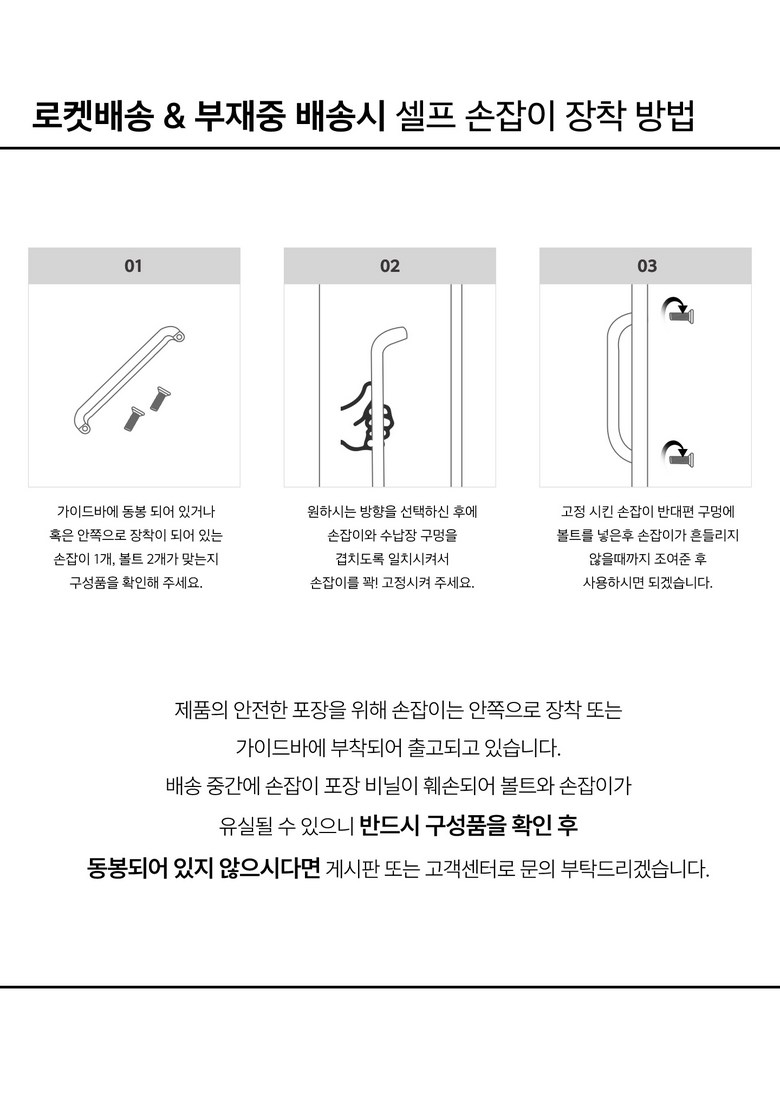 로켓배송 & 부재중 배송시 셀프 손잡이 장착 방법

01

가이드바에 동봉 되어 있거나 혹은 안쪽으로 장착이 되어 있는 손잡이 1개, 볼트 2개가 맞는지 구성품을 확인해 주세요.

02

원하시는 방향을 선택하신 후에 손잡이와 수납장 구멍을 겹치도록 일치시켜서 손잡이를 꽉! 고정시켜 주세요.

03

고정 시킨 손잡이 반대편 구멍에 볼트를 넣은후 손잡이가 흔들리지 않을때까지 조여준 후 사용하시면 되겠습니다.

제품의 안전한 포장을 위해 손잡이는 안쪽으로 장착 또는 가이드바에 부착되어 출고되고 있습니다.

배송 중간에 손잡이 포장 비닐이 훼손되어 볼트와 손잡이가 유실될 수 있으니 반드시 구성품을 확인 후 동봉되어 있지 않으시다면 게시판 또는 고객센터로 문의 부탁드리겠습니다.