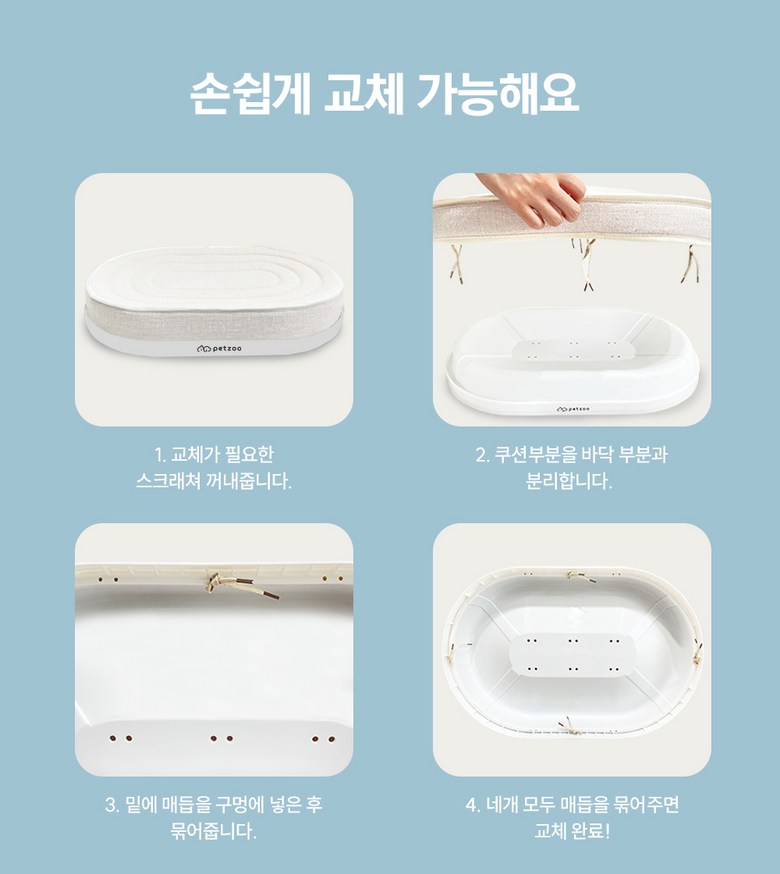 손쉽게 교체 가능해요

petzoo

1. 교체가 필요한 스크래쳐 꺼내줍니다.

petzoo

2. 쿠션부분을 바닥 부분과 분리합니다.

3. 밑에 매듭을 구멍에 넣은 후 묶어줍니다.

4. 네개 모두 매듭을 묶어주면 교체 완료!