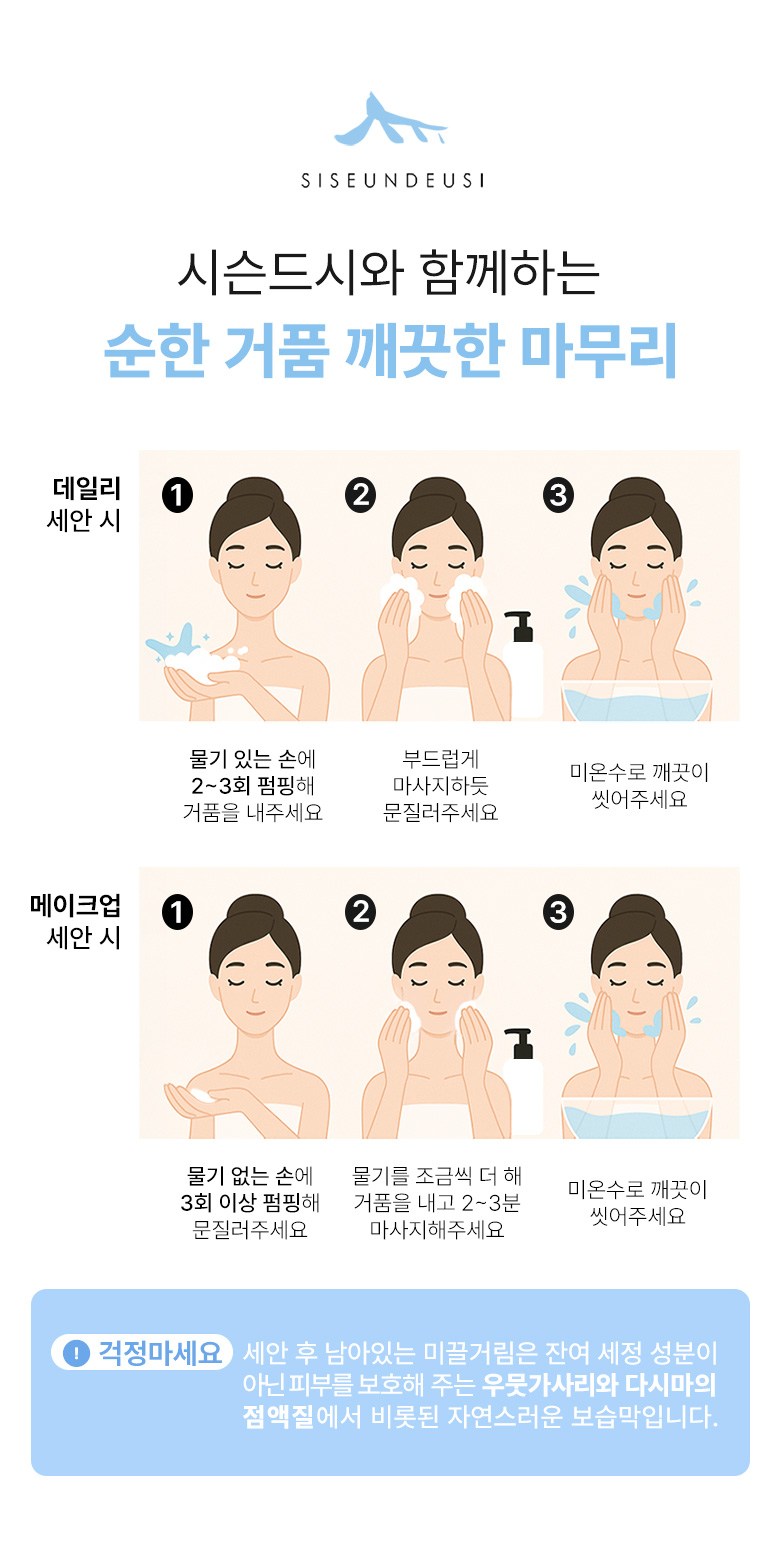 SISEUNDEUSI

시슨드시와 함께하는
순한 거품 깨끗한 마무리

데일리 세안 시

1

2

3

물기 있는 손에
2~3회 펌핑해
거품을 내주세요

부드럽게
마사지하듯
문질러주세요

미온수로 깨끗이
씻어주세요

메이크업 세안 시

1

2

3

물기 없는 손에
3회 이상 펌핑해
문질러주세요

물기를 조금씩 더 해
거품을 내고 2~3분
마사지해주세요

미온수로 깨끗이
씻어주세요

! 걱정마세요 세안 후 남아있는 미끌거림은 잔여 세정 성분이 아닌 피부를 보호해 주는 우뭇가사리와 다시마의 점액질에서 비롯된 자연스러운 보습막입니다.