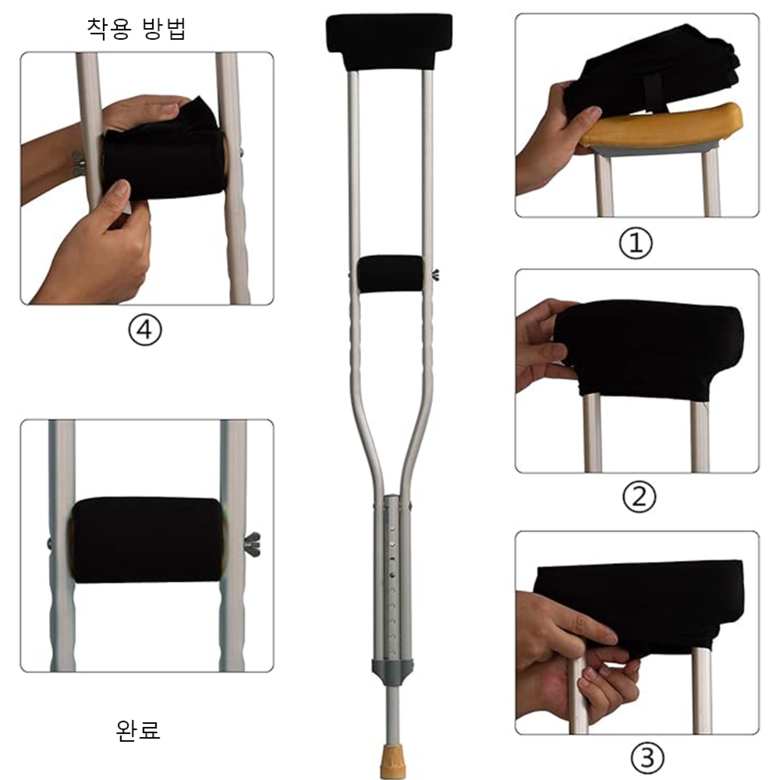 착용 방법

④

완료

①

②

③