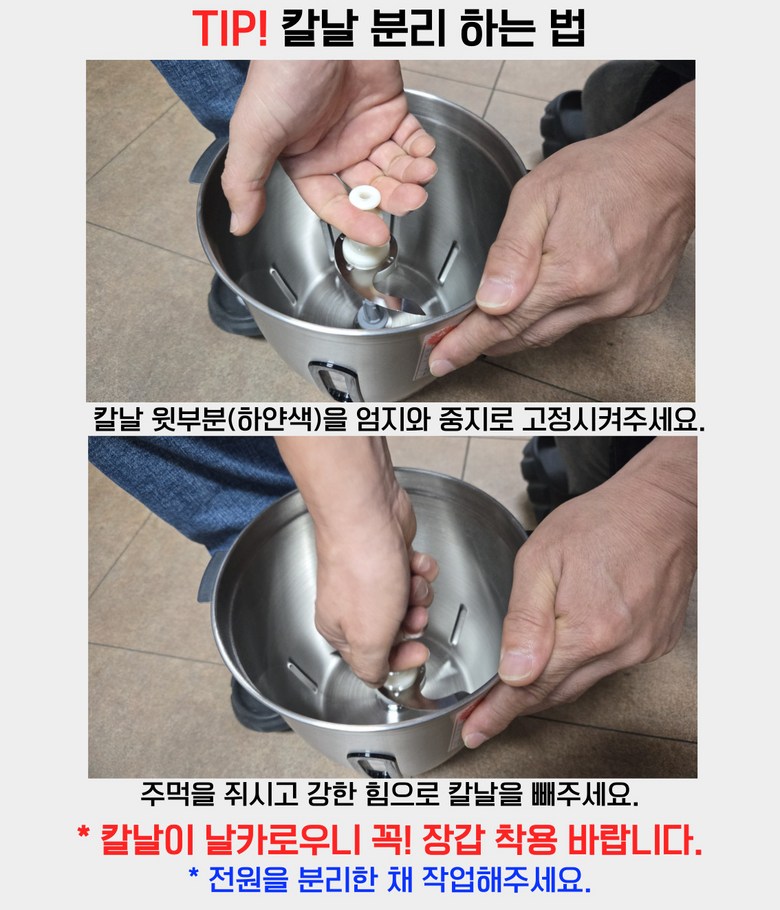 TIP! 칼날 분리 하는 법

칼날 윗부분(하얀색)을 엄지와 중지로 고정시켜주세요.

주먹을 쥐시고 강한 힘으로 칼날을 빼주세요.

* 칼날이 날카로우니 꼭! 장갑 착용 바랍니다.

* 전원을 분리한 채 작업해주세요.