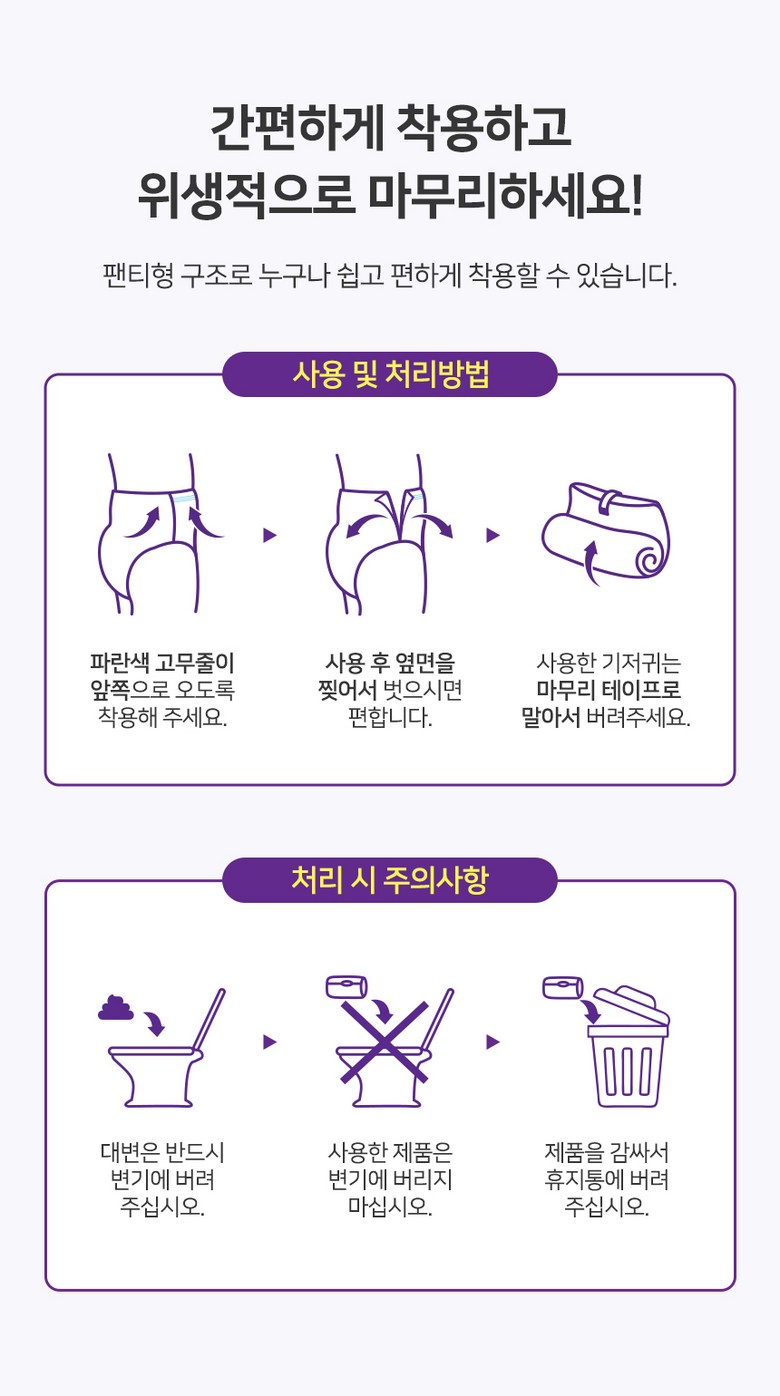 간편하게 착용하고
위생적으로 마무리하세요!

팬티형 구조로 누구나 쉽고 편하게 착용할 수 있습니다.

사용 및 처리방법

파란색 고무줄이 앞쪽으로 오도록 착용해 주세요.

사용 후 옆면을 찢어서 벗으시면 편합니다.

사용한 기저귀는 마무리 테이프로 말아서 버려주세요.

처리 시 주의사항

대변은 반드시 변기에 버려 주십시오.

사용한 제품은 변기에 버리지 마십시오.

제품을 감싸서 휴지통에 버려 주십시오.