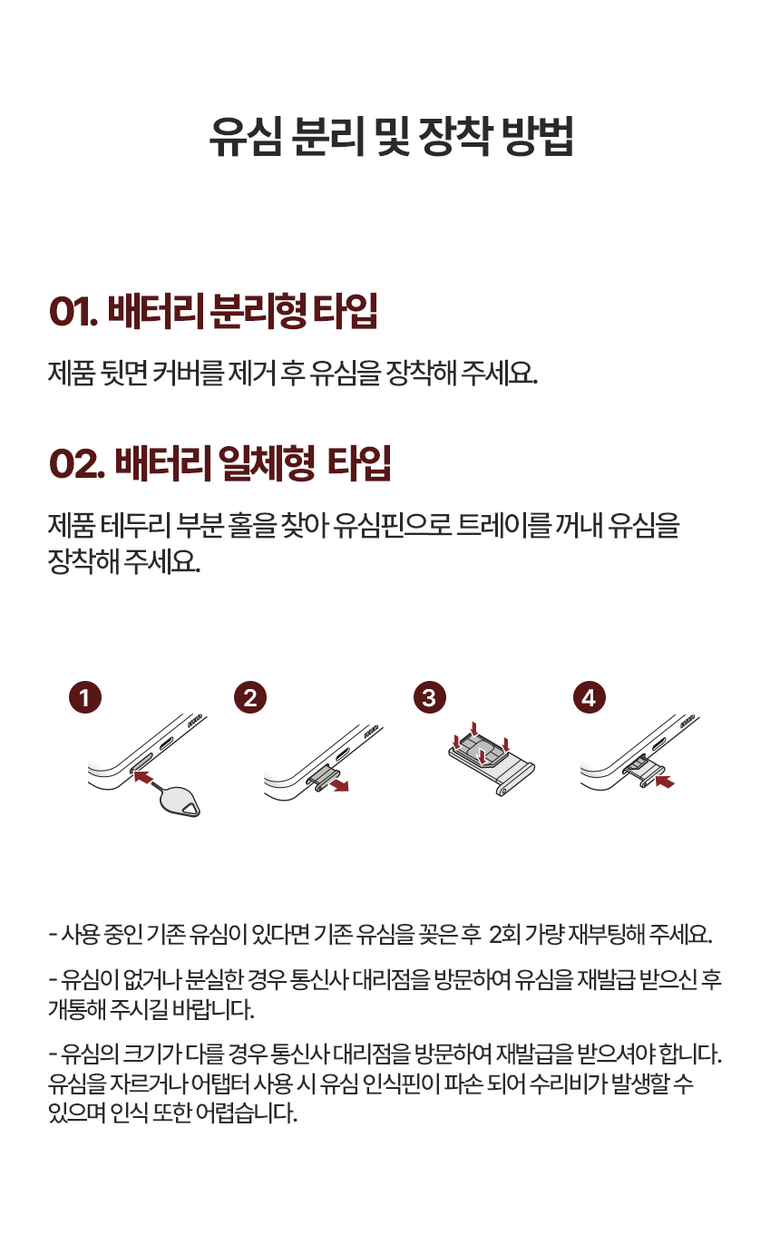 유심 분리 및 장착 방법

01. 배터리 분리형 타입

제품 뒷면 커버를 제거 후 유심을 장착해 주세요.

02. 배터리 일체형 타입

제품 테두리 부분 홀을 찾아 유심핀으로 트레이를 꺼내 유심을 장착해 주세요.

1

2

3

4

- 사용 중인 기존 유심이 있다면 기존 유심을 꽂은 후 2회 가량 재부팅해 주세요.

- 유심이 없거나 분실한 경우 통신사 대리점을 방문하여 유심을 재발급 받으신 후 개통해 주시길 바랍니다.

- 유심의 크기가 다를 경우 통신사 대리점을 방문하여 재발급을 받으셔야 합니다. 유심을 자르거나 어탭터 사용 시 유심 인식핀이 파손 되어 수리비가 발생할 수 있으며 인식 또한 어렵습니다.