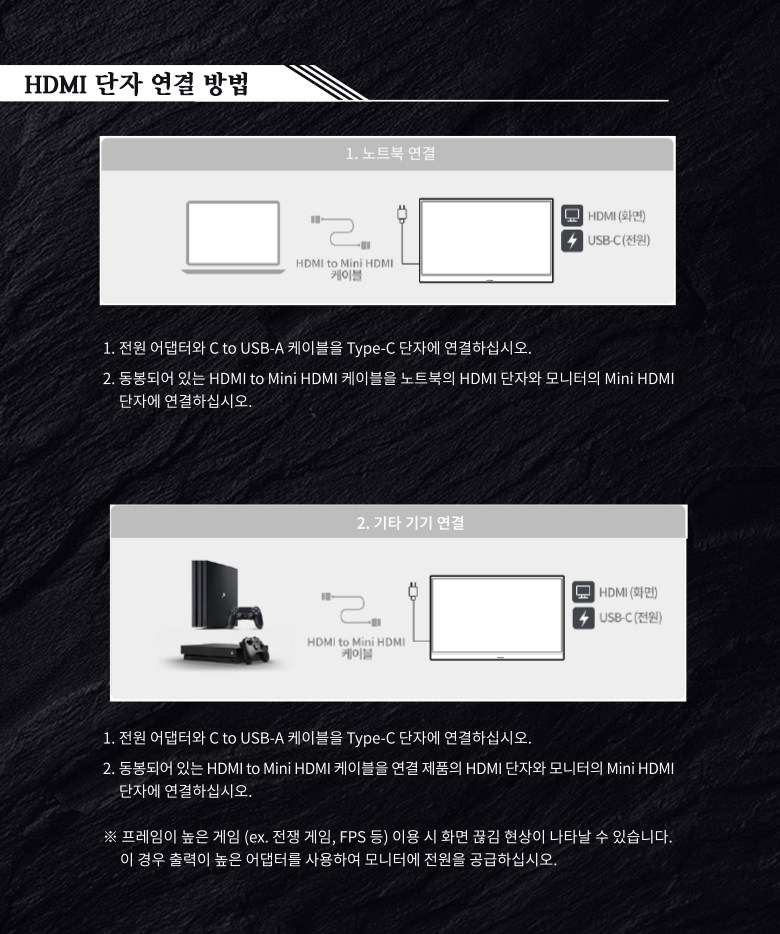 HDMI 단자 연결 방법

1. 노트북 연결

HDMI to Mini HDMI 케이블

HDMI (화면)
USB-C (전원)

1. 전원 어댑터와 C to USB-A 케이블을 Type-C 단자에 연결하십시오.
2. 동봉되어 있는 HDMI to Mini HDMI 케이블을 노트북의 HDMI 단자와 모니터의 Mini HDMI 단자에 연결하십시오.

2. 기타 기기 연결

HDMI to Mini HDMI 케이블

HDMI (화면)
USB-C (전원)

1. 전원 어댑터와 C to USB-A 케이블을 Type-C 단자에 연결하십시오.
2. 동봉되어 있는 HDMI to Mini HDMI 케이블을 연결 제품의 HDMI 단자와 모니터의 Mini HDMI 단자에 연결하십시오.

※ 프레임이 높은 게임 (ex. 전쟁 게임, FPS 등) 이용 시 화면 끊김 현상이 나타날 수 있습니다. 이 경우 출력이 높은 어댑터를 사용하여 모니터에 전원을 공급하십시오.