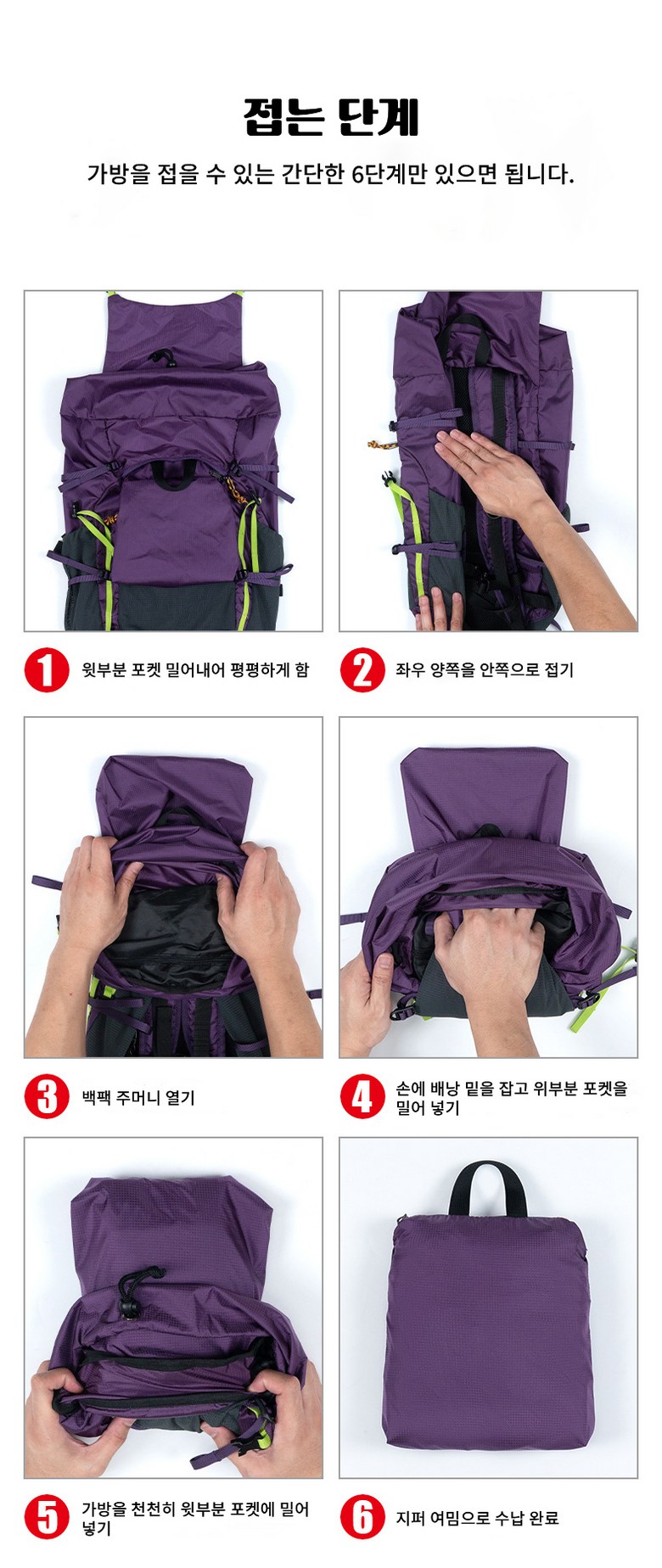 접는 단계

가방을 접을 수 있는 간단한 6단계만 있으면 됩니다.

1 윗부분 포켓 밀어내어 평평하게 함

2 좌우 양쪽을 안쪽으로 접기

3 백팩 주머니 열기

4 손에 배낭 밑을 잡고 위부분 포켓을 밀어 넣기

5 가방을 천천히 윗부분 포켓에 밀어 넣기

6 지퍼 여밈으로 수납 완료