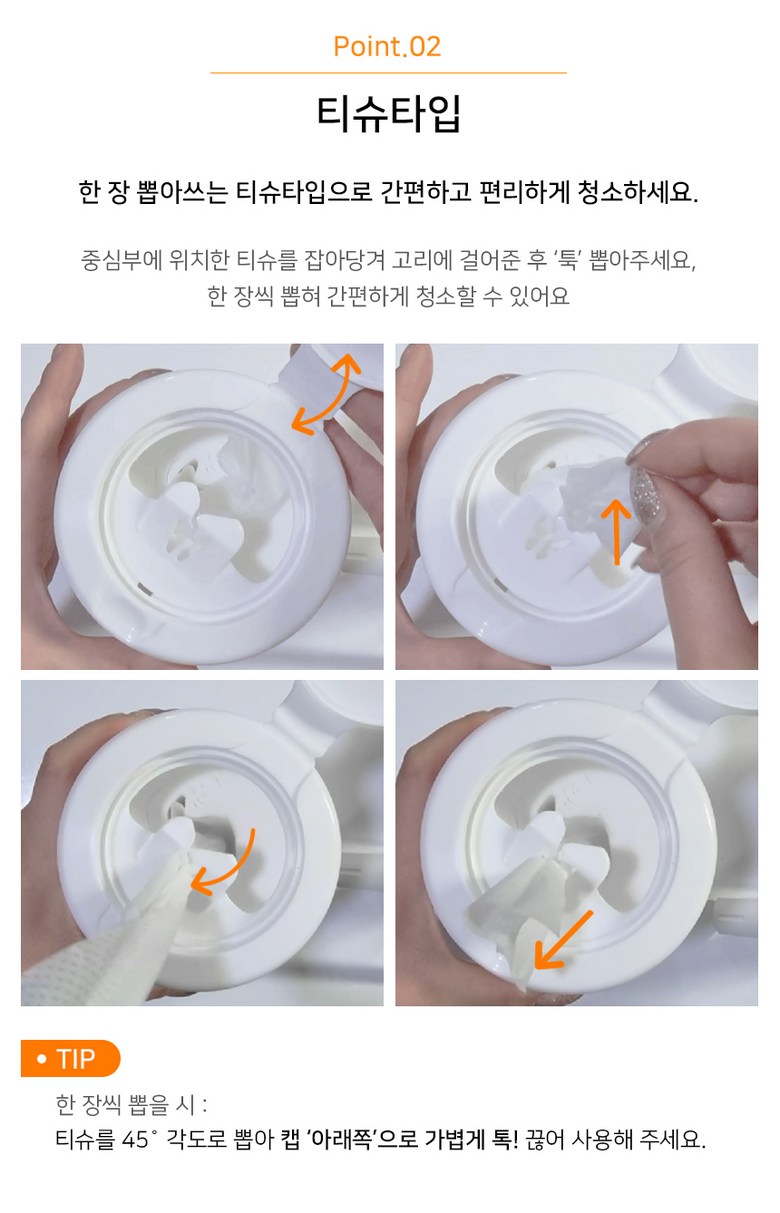 Point.02

티슈타입

한 장 뽑아쓰는 티슈타입으로 간편하고 편리하게 청소하세요.

중심부에 위치한 티슈를 잡아당겨 고리에 걸어준 후 '툭' 뽑아주세요,
한 장씩 뽑혀 간편하게 청소할 수 있어요

• TIP

한 장씩 뽑을 시 :
티슈를 45˚ 각도로 뽑아 캡 '아래쪽'으로 가볍게 톡! 끊어 사용해 주세요.