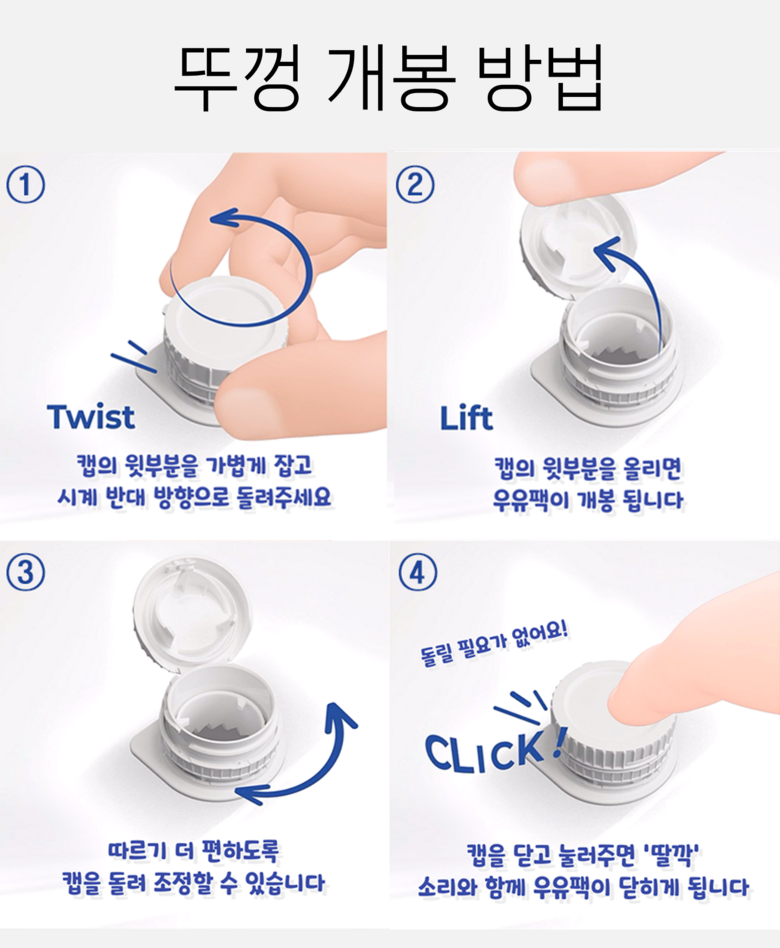 뚜껑 개봉 방법

①

Twist

캡의 윗부분을 가볍게 잡고
시계 반대 방향으로 돌려주세요

②

Lift

캡의 윗부분을 올리면
우유팩이 개봉 됩니다

③

따르기 더 편하도록
캡을 돌려 조정할 수 있습니다

④

돌릴 필요가 없어요!

CLICK!

캡을 닫고 눌러주면 '딸깍'
소리와 함께 우유팩이 닫히게 됩니다