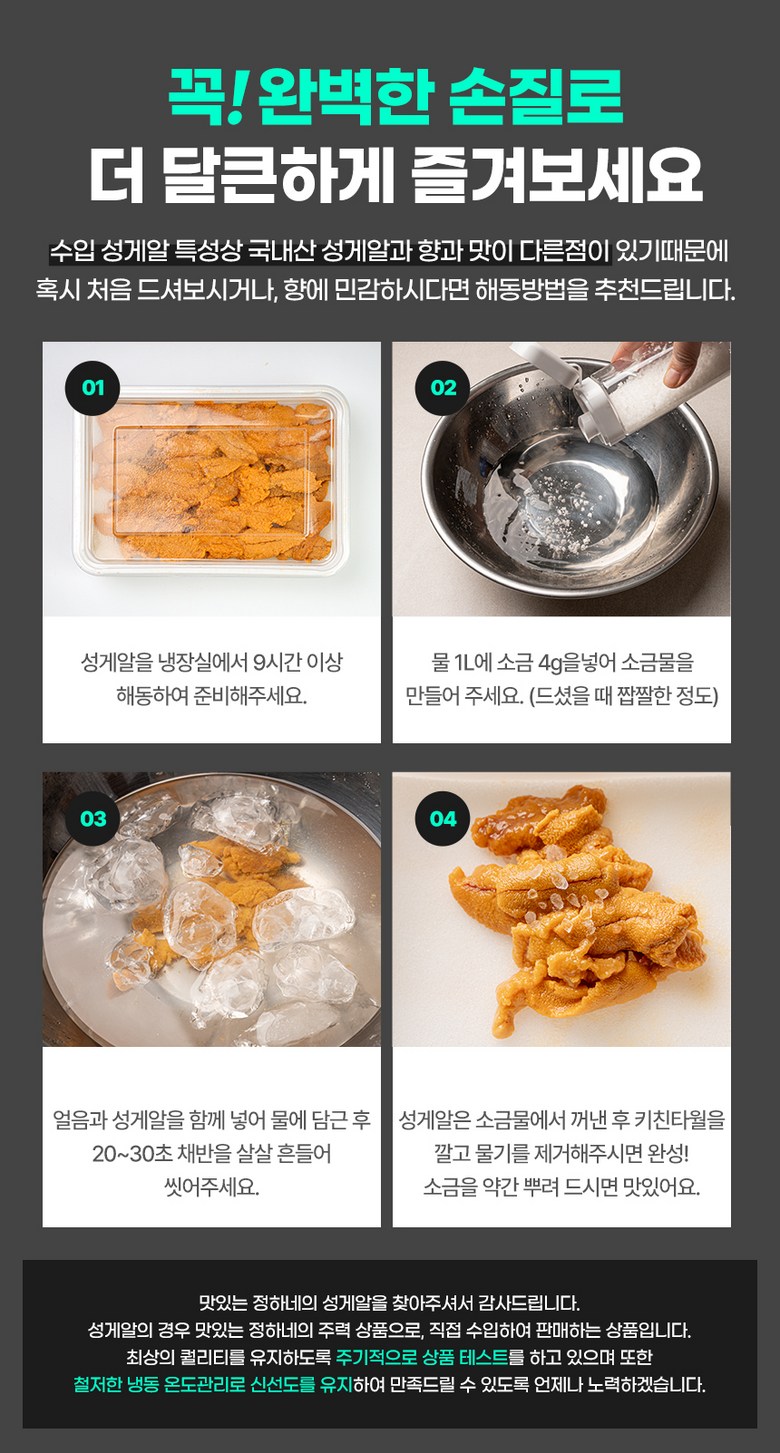 꼭! 완벽한 손질로
더 달큰하게 즐겨보세요

수입 성게알 특성상 국내산 성게알과 향과 맛이 다른점이 있기때문에
혹시 처음 드셔보시거나, 향에 민감하시다면 해동방법을 추천드립니다.

01

성게알을 냉장실에서 9시간 이상 해동하여 준비해주세요.

02

물 1L에 소금 4g을넣어 소금물을 만들어 주세요. (드셨을 때 짭짤한 정도)

03

얼음과 성게알을 함께 넣어 물에 담근 후 20~30초 채반을 살살 흔들어 씻어주세요.

04

성게알은 소금물에서 꺼낸 후 키친타월을 깔고 물기를 제거해주시면 완성! 소금을 약간 뿌려 드시면 맛있어요.

맛있는 정하네의 성게알을 찾아주셔서 감사드립니다.
성게알의 경우 맛있는 정하네의 주력 상품으로, 직접 수입하여 판매하는 상품입니다.
최상의 퀄리티를 유지하도록 주기적으로 상품 테스트를 하고 있으며 또한
철저한 냉동 온도관리로 신선도를 유지하여 만족드릴 수 있도록 언제나 노력하겠습니다.