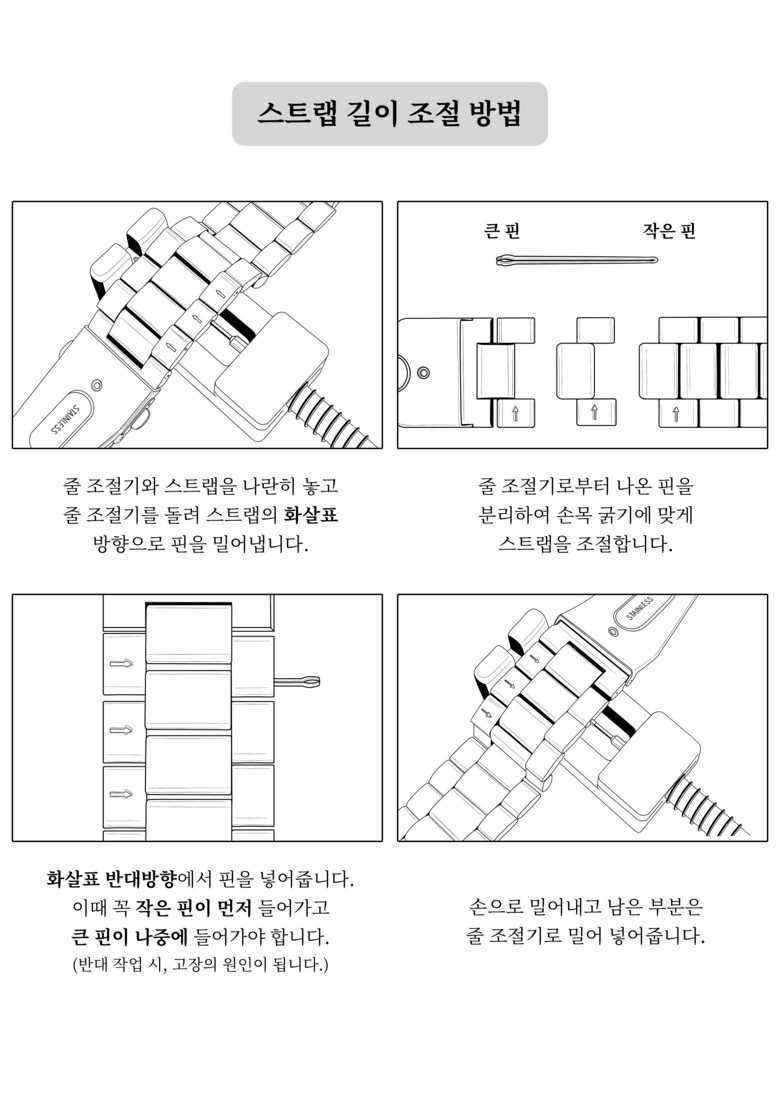 스트랩 길이 조절 방법

STAINLESS

줄 조절기와 스트랩을 나란히 놓고 줄 조절기를 돌려 스트랩의 화살표 방향으로 핀을 밀어냅니다.

큰 핀

작은 핀

줄 조절기로부터 나온 핀을 분리하여 손목 굵기에 맞게 스트랩을 조절합니다.

화살표 반대방향에서 핀을 넣어줍니다.
이때 꼭 작은 핀이 먼저 들어가고 큰 핀이 나중에 들어가야 합니다.
(반대 작업 시, 고장의 원인이 됩니다.)

STAINLESS

손으로 밀어내고 남은 부분은 줄 조절기로 밀어 넣어줍니다.