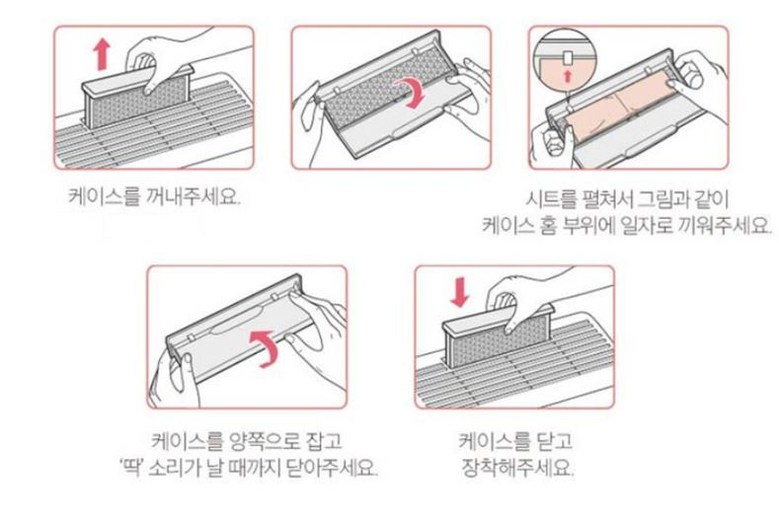 케이스를 꺼내주세요.

시트를 펼쳐서 그림과 같이 케이스 홈 부위에 일자로 끼워주세요.

케이스를 양쪽으로 잡고 '딱' 소리가 날 때까지 닫아주세요.

케이스를 닫고 장착해주세요.