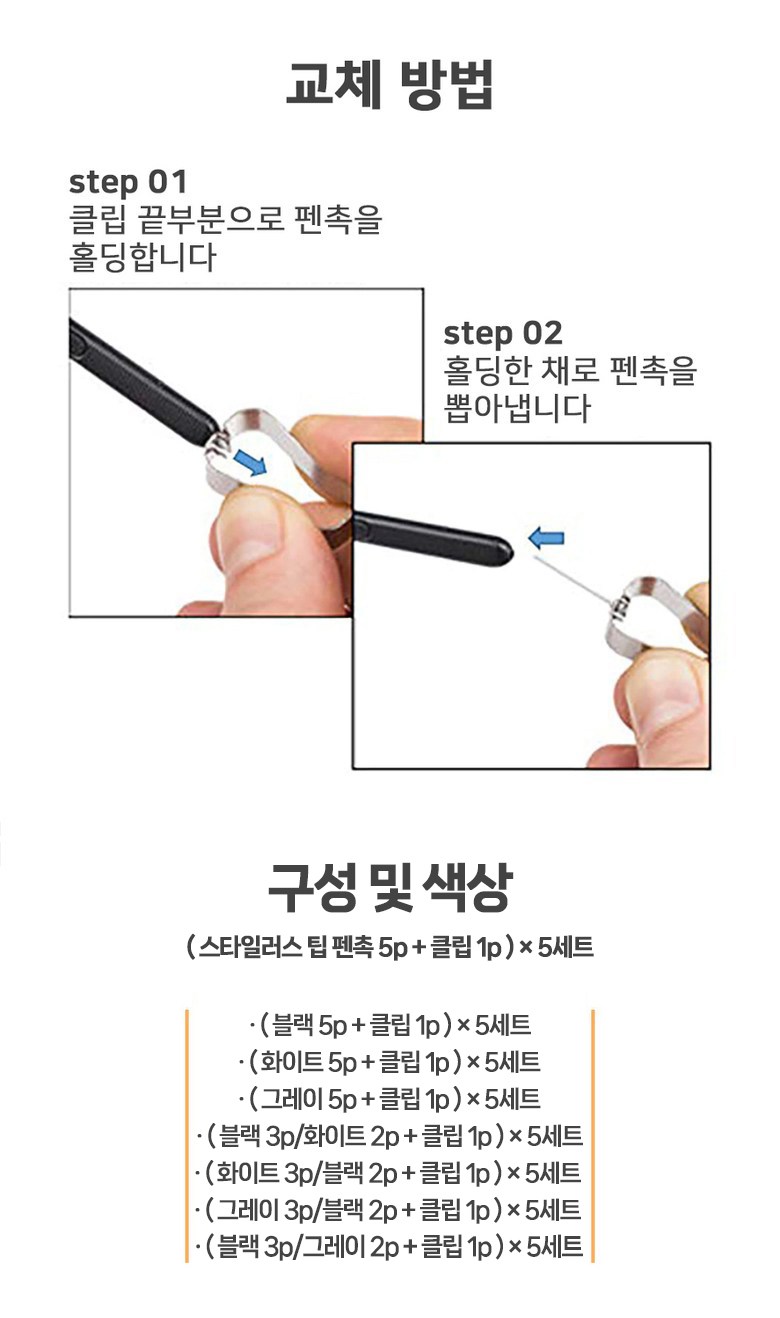 교체 방법

step 01
클립 끝부분으로 펜촉을 홀딩합니다

step 02
홀딩한 채로 펜촉을 뽑아냅니다

구성 및 색상

( 스타일러스 팁 펜촉 5p + 클립 1p ) × 5세트

· ( 블랙 5p + 클립 1p ) × 5세트
· ( 화이트 5p + 클립 1p ) × 5세트
· ( 그레이 5p + 클립 1p ) × 5세트
· ( 블랙 3p/화이트 2p + 클립 1p ) × 5세트
· ( 화이트 3p/블랙 2p + 클립 1p ) × 5세트
· ( 그레이 3p/블랙 2p + 클립 1p ) × 5세트
· ( 블랙 3p/그레이 2p + 클립 1p ) × 5세트