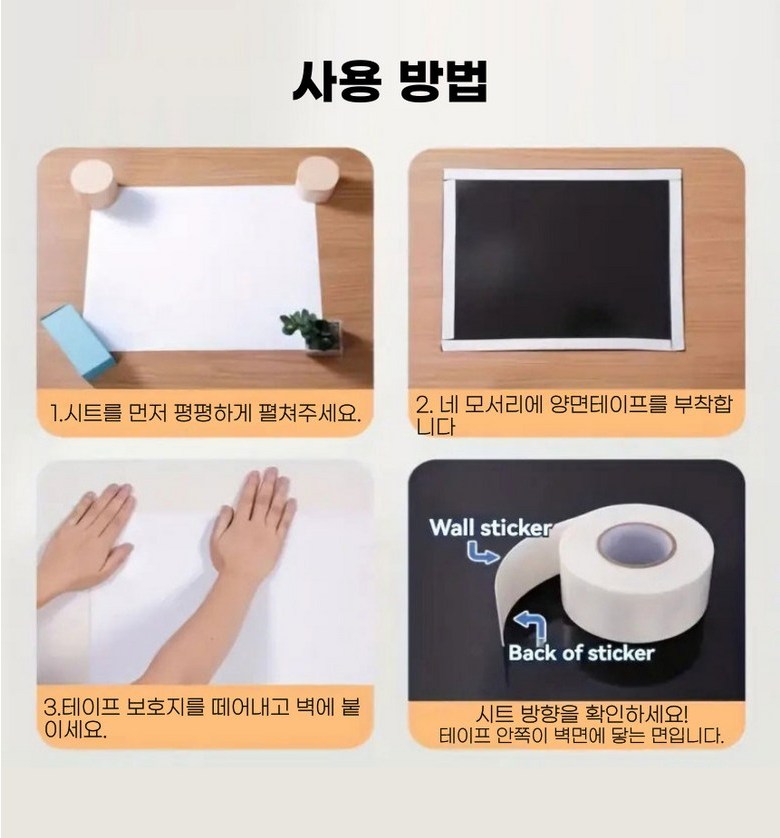 사용 방법

1.시트를 먼저 평평하게 펼쳐주세요.

2. 네 모서리에 양면테이프를 부착합니다

3.테이프 보호지를 떼어내고 벽에 붙이세요.

Wall sticker

Back of sticker

시트 방향을 확인하세요!
테이프 안쪽이 벽면에 닿는 면입니다.