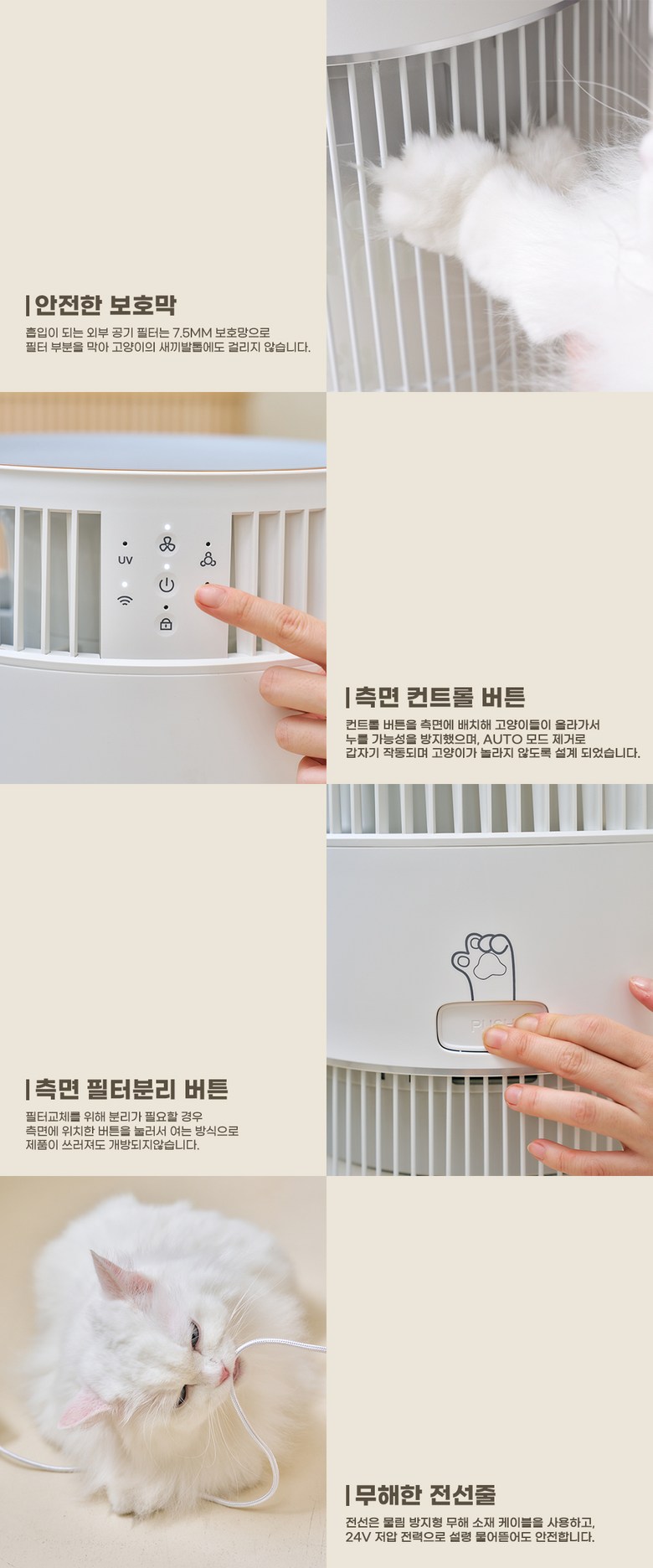 | 안전한 보호막

흡입이 되는 외부 공기 필터는 7.5MM 보호망으로 필터 부분을 막아 고양이의 새끼발톱에도 걸리지 않습니다.

UV

| 측면 컨트롤 버튼

컨트롤 버튼을 측면에 배치해 고양이들이 올라가서 누를 가능성을 방지했으며, AUTO 모드 제거로 갑자기 작동되며 고양이가 놀라지 않도록 설계 되었습니다.

PUSH

| 측면 필터분리 버튼

필터교체를 위해 분리가 필요할 경우 측면에 위치한 버튼을 눌러서 여는 방식으로 제품이 쓰러져도 개방되지않습니다.

| 무해한 전선줄

전선은 물림 방지형 무해 소재 케이블을 사용하고, 24V 저압 전력으로 설령 물어뜯어도 안전합니다.