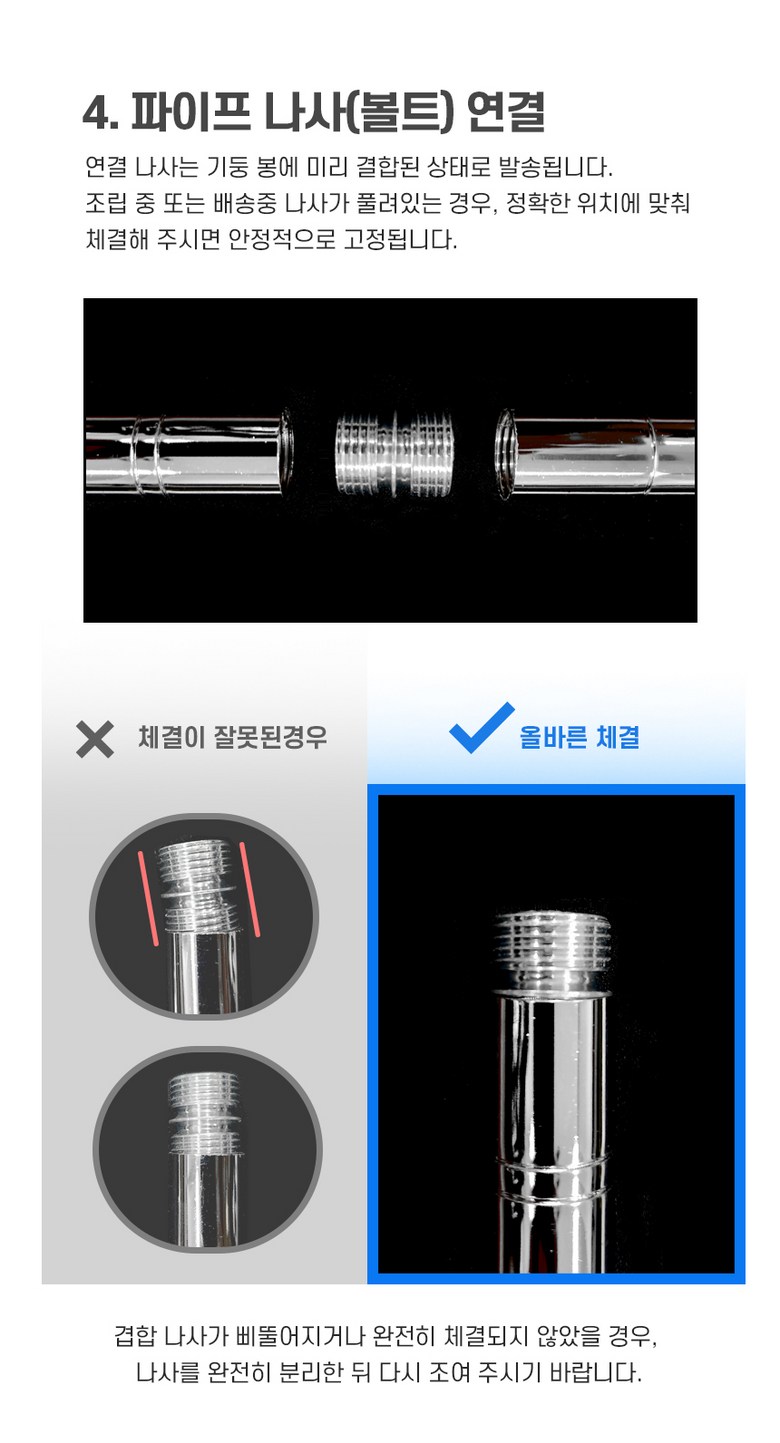 4. 파이프 나사(볼트) 연결

연결 나사는 기둥 봉에 미리 결합된 상태로 발송됩니다.
조립 중 또는 배송중 나사가 풀려있는 경우, 정확한 위치에 맞춰 체결해 주시면 안정적으로 고정됩니다.

체결이 잘못된경우

올바른 체결

결합 나사가 삐뚤어지거나 완전히 체결되지 않았을 경우,
나사를 완전히 분리한 뒤 다시 조여 주시기 바랍니다.