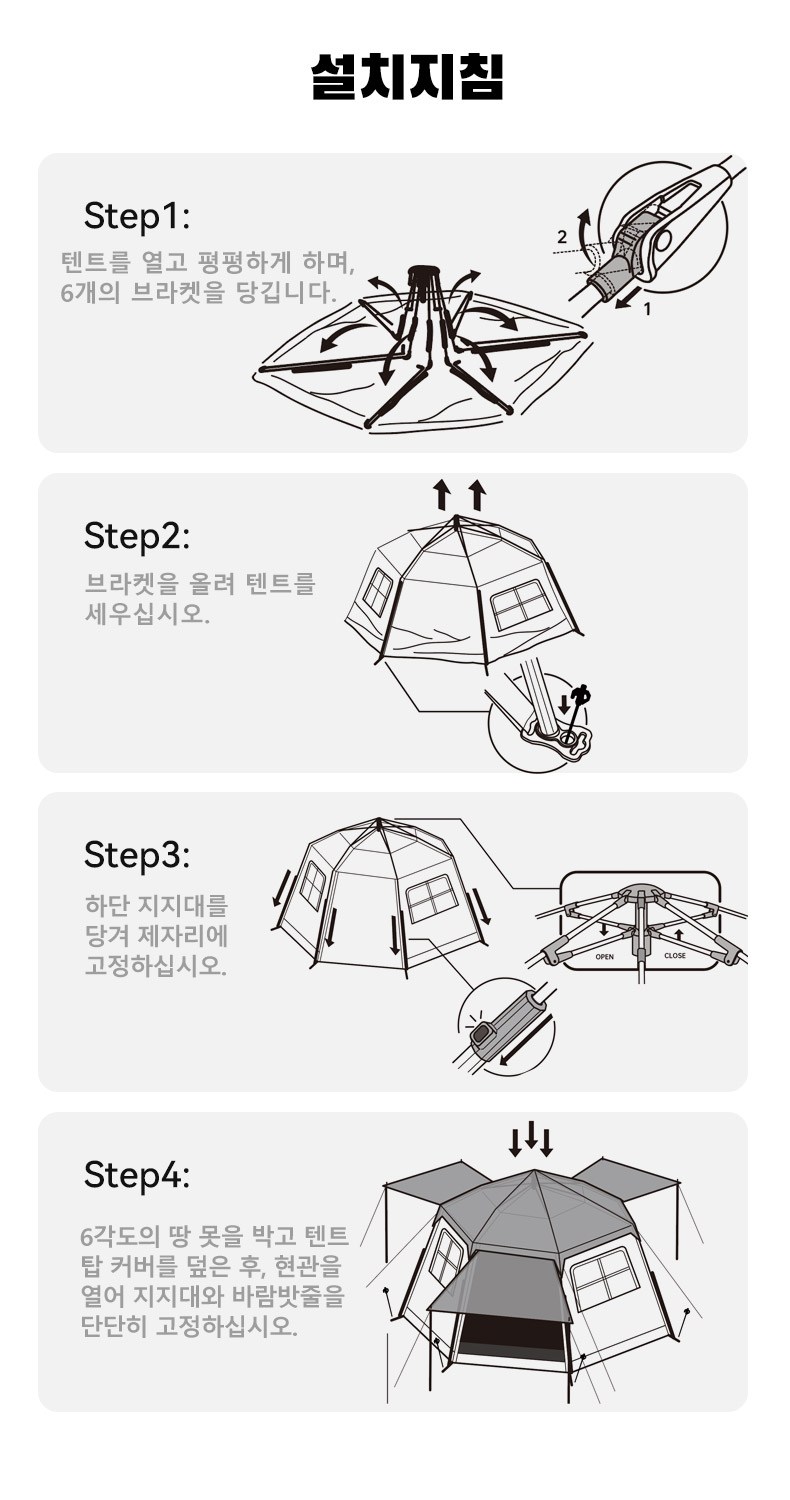 설치지침

Step1:
텐트를 열고 평평하게 하며, 6개의 브라켓을 당깁니다.

2
1

Step2:
브라켓을 올려 텐트를 세우십시오.

Step3:
하단 지지대를 당겨 제자리에 고정하십시오.

OPEN
CLOSE

Step4:
6각도의 땅 못을 박고 텐트 탑 커버를 덮은 후, 현관을 열어 지지대와 바람밧줄을 단단히 고정하십시오.