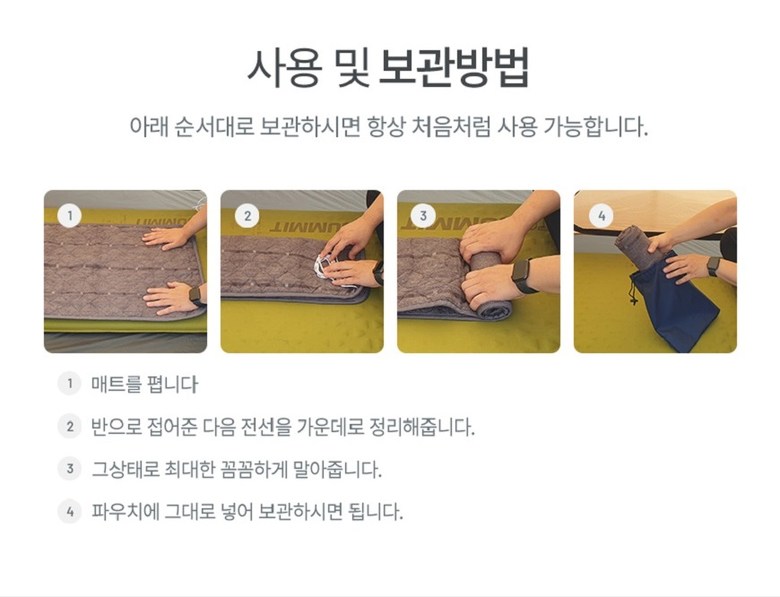 사용 및 보관방법

아래 순서대로 보관하시면 항상 처음처럼 사용 가능합니다.

1

2

3

4

1 매트를 폅니다

2 반으로 접어준 다음 전선을 가운데로 정리해줍니다.

3 그상태로 최대한 꼼꼼하게 말아줍니다.

4 파우치에 그대로 넣어 보관하시면 됩니다.