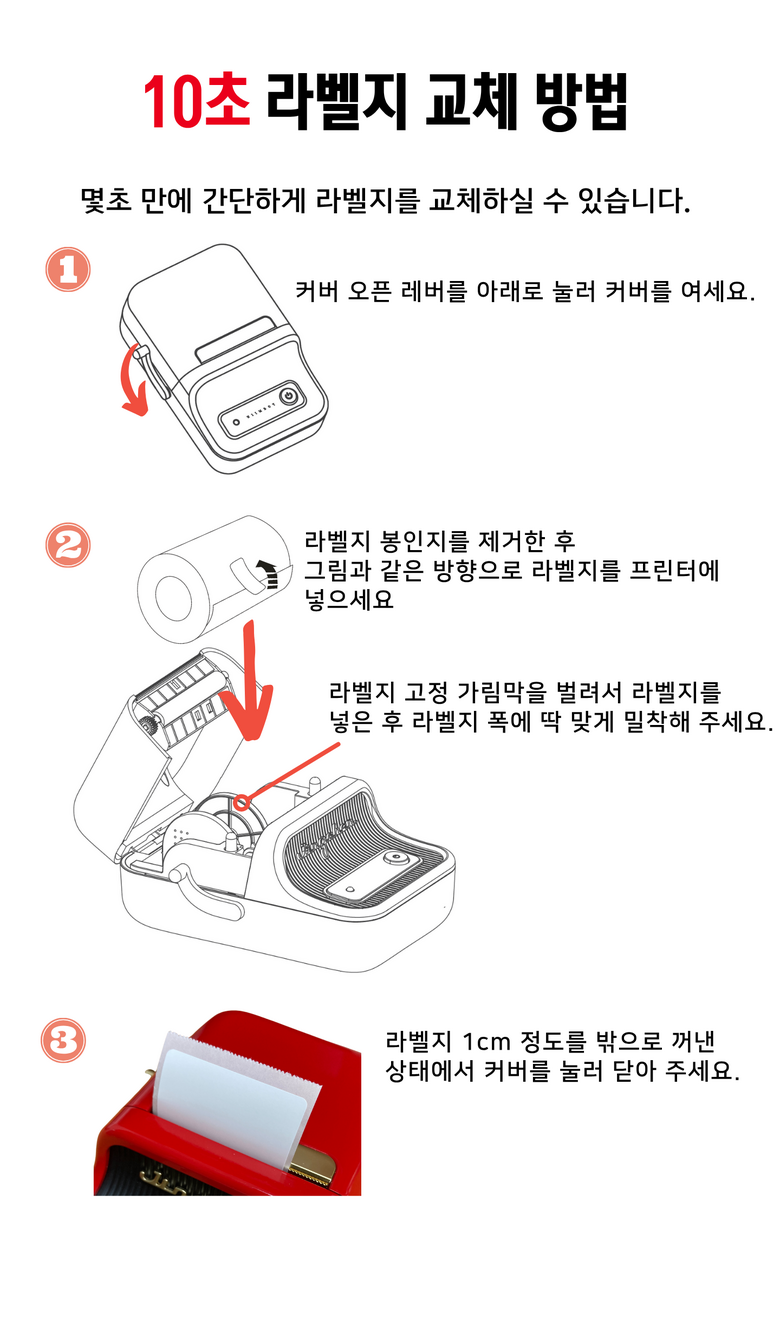 10초 라벨지 교체 방법

몇초 만에 간단하게 라벨지를 교체하실 수 있습니다.

1

커버 오픈 레버를 아래로 눌러 커버를 여세요.

2

라벨지 봉인지를 제거한 후 그림과 같은 방향으로 라벨지를 프린터에 넣으세요

라벨지 고정 가림막을 벌려서 라벨지를 넣은 후 라벨지 폭에 딱 맞게 밀착해 주세요.

3

라벨지 1cm 정도를 밖으로 꺼낸 상태에서 커버를 눌러 닫아 주세요.