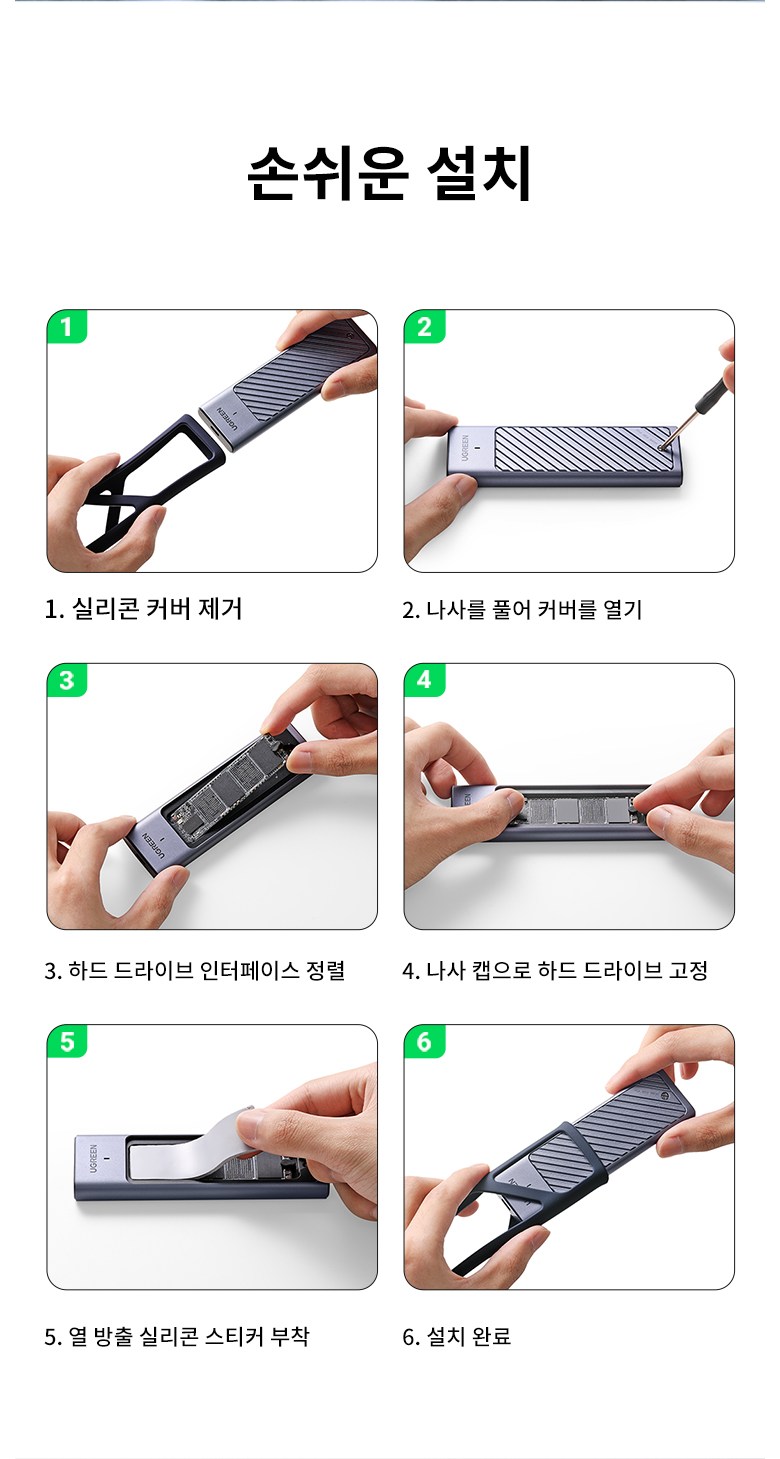 손쉬운 설치

1

UGREEN

1. 실리콘 커버 제거

2

UGREEN

2. 나사를 풀어 커버를 열기

3

UGREEN

3. 하드 드라이브 인터페이스 정렬

4

4. 나사 캡으로 하드 드라이브 고정

5

UGREEN

5. 열 방출 실리콘 스티커 부착

6

6. 설치 완료