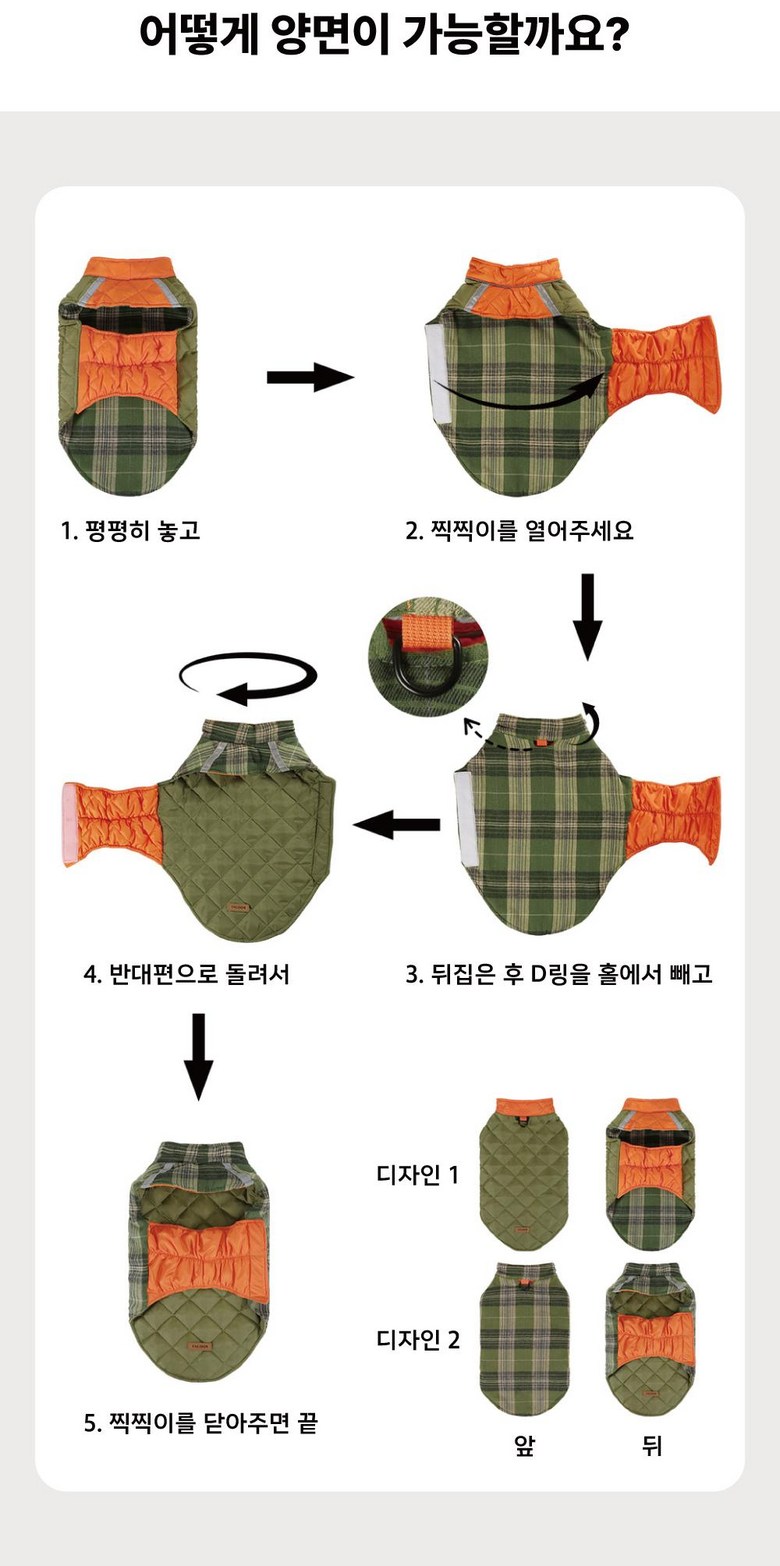 어떻게 양면이 가능할까요?

1. 평평히 놓고

2. 찍찍이를 열어주세요

4. 반대편으로 돌려서

3. 뒤집은 후 D링을 홀에서 빼고

5. 찍찍이를 닫아주면 끝

디자인 1

디자인 2

앞

뒤