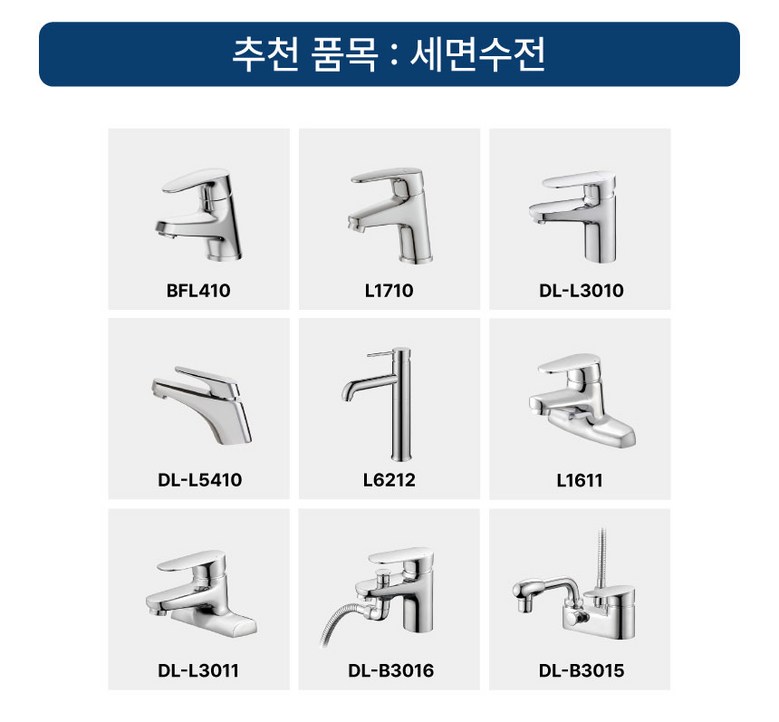 추천 품목 : 세면수전

BFL410

L1710

DL-L3010

DL-L5410

L6212

L1611

DL-L3011

DL-B3016

DL-B3015