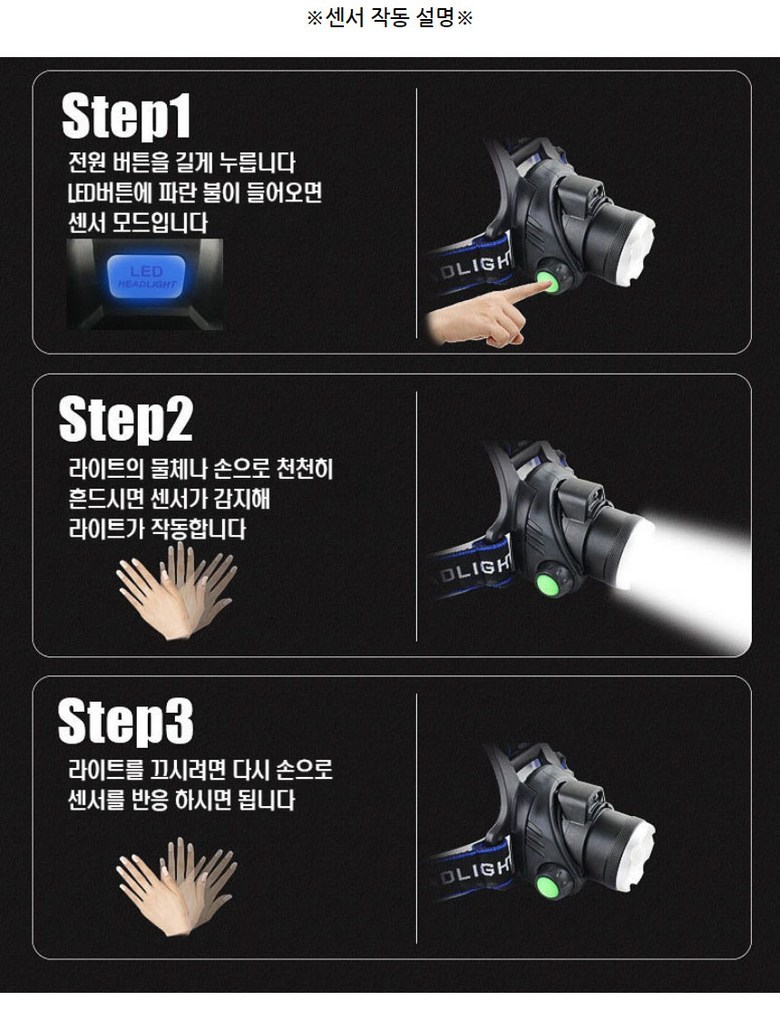 ※센서 작동 설명※

Step1
전원 버튼을 길게 누릅니다
LED버튼에 파란 불이 들어오면
센서 모드입니다

LED
HEADLIGHT

DLIGHT

Step2
라이트의 물체나 손으로 천천히
흔드시면 센서가 감지해
라이트가 작동합니다

DLIGH

Step3
라이트를 끄시려면 다시 손으로
센서를 반응 하시면 됩니다

DLIGH