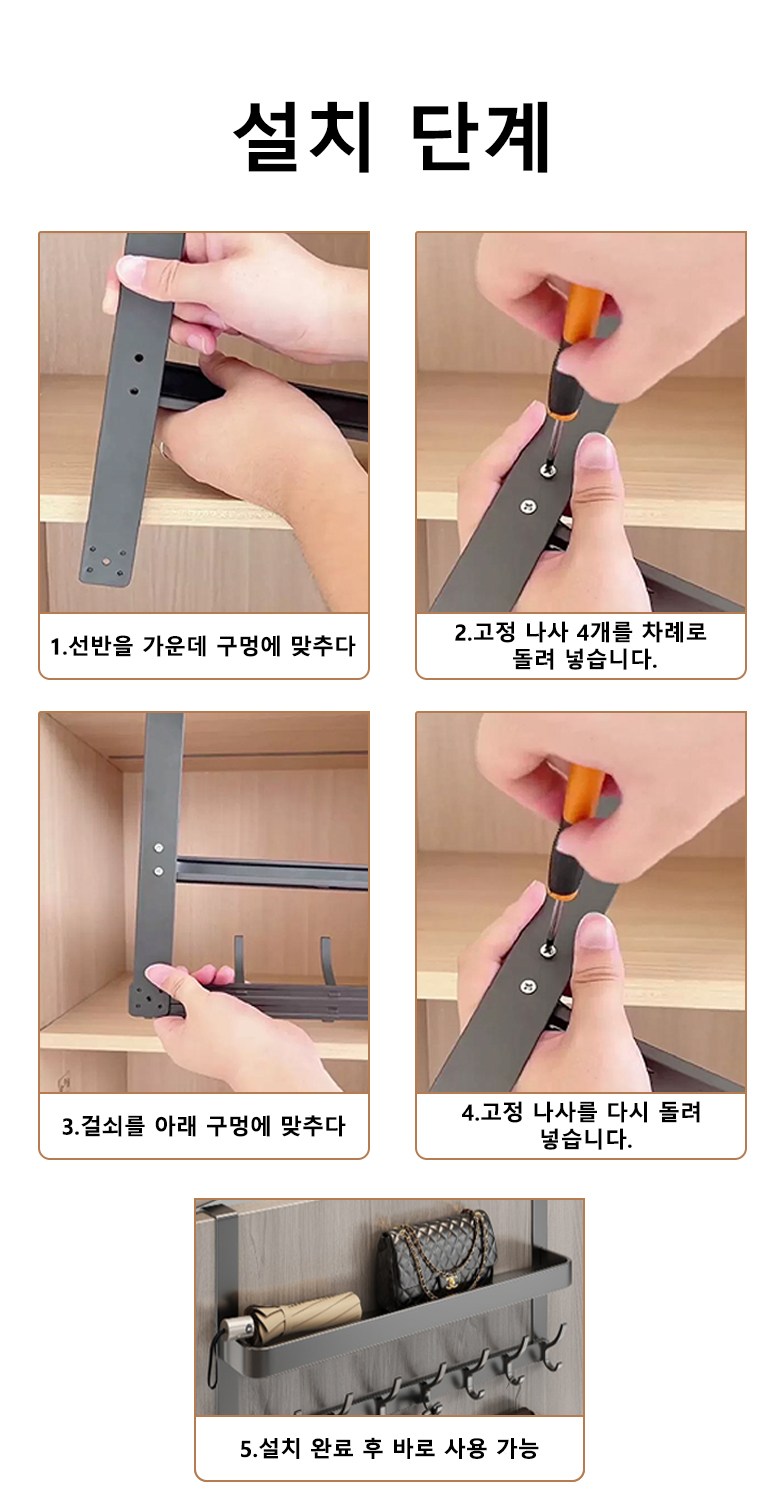 설치 단계

1.선반을 가운데 구멍에 맞추다

2.고정 나사 4개를 차례로 돌려 넣습니다.

3.걸쇠를 아래 구멍에 맞추다

4.고정 나사를 다시 돌려 넣습니다.

5.설치 완료 후 바로 사용 가능