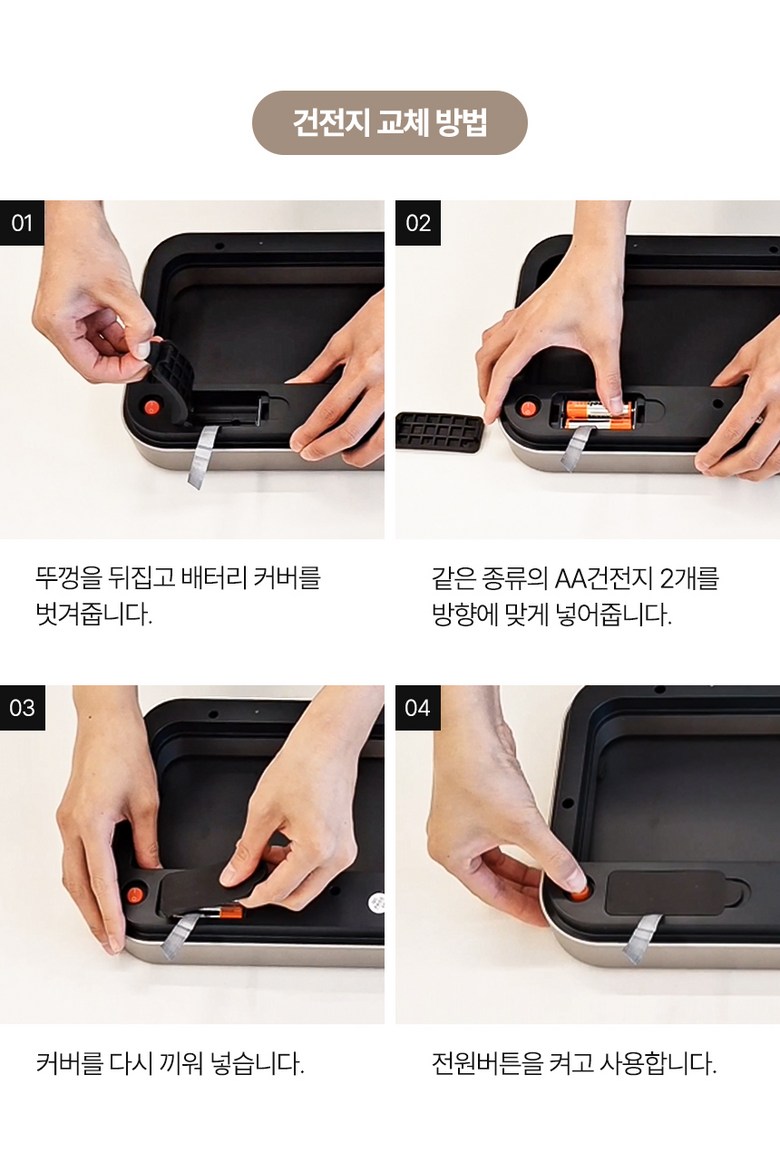 건전지 교체 방법

01

뚜껑을 뒤집고 배터리 커버를 벗겨줍니다.

02

같은 종류의 AA건전지 2개를 방향에 맞게 넣어줍니다.

03

커버를 다시 끼워 넣습니다.

04

전원버튼을 켜고 사용합니다.