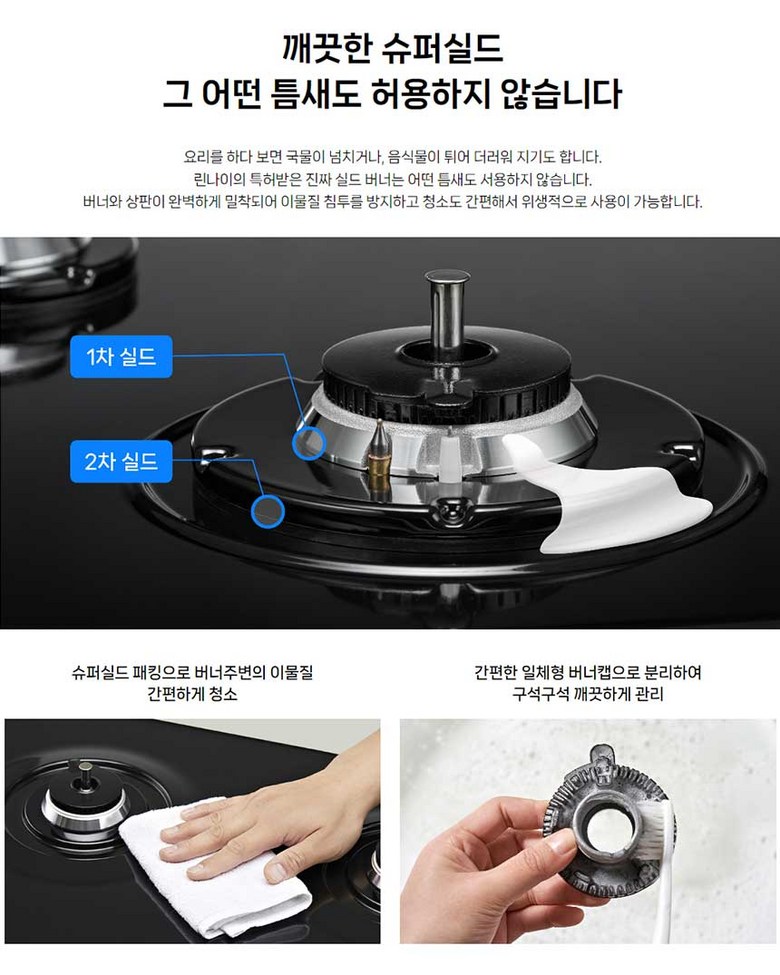 깨끗한 슈퍼실드
그 어떤 틈새도 허용하지 않습니다

요리를 하다 보면 국물이 넘치거나, 음식물이 튀어 더러워 지기도 합니다.
린나이의 특허받은 진짜 실드 버너는 어떤 틈새도 서용하지 않습니다.
버너와 상판이 완벽하게 밀착되어 이물질 침투를 방지하고 청소도 간편해서 위생적으로 사용이 가능합니다.

1차 실드

2차 실드

슈퍼실드 패킹으로 버너주변의 이물질 간편하게 청소

간편한 일체형 버너캡으로 분리하여 구석구석 깨끗하게 관리