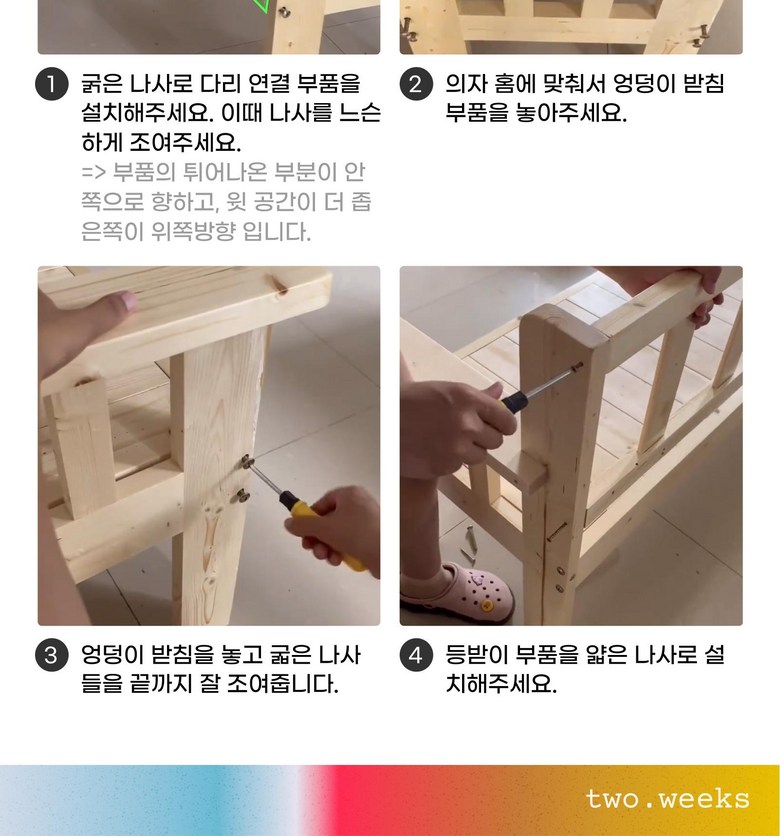 1 굵은 나사로 다리 연결 부품을 설치해주세요. 이때 나사를 느슨하게 조여주세요.
=> 부품의 튀어나온 부분이 안쪽으로 향하고, 윗 공간이 더 좁은쪽이 위쪽방향 입니다.

2 의자 홈에 맞춰서 엉덩이 받침 부품을 놓아주세요.

3 엉덩이 받침을 놓고 굵은 나사들을 끝까지 잘 조여줍니다.

4 등받이 부품을 얇은 나사로 설치해주세요.

two.weeks