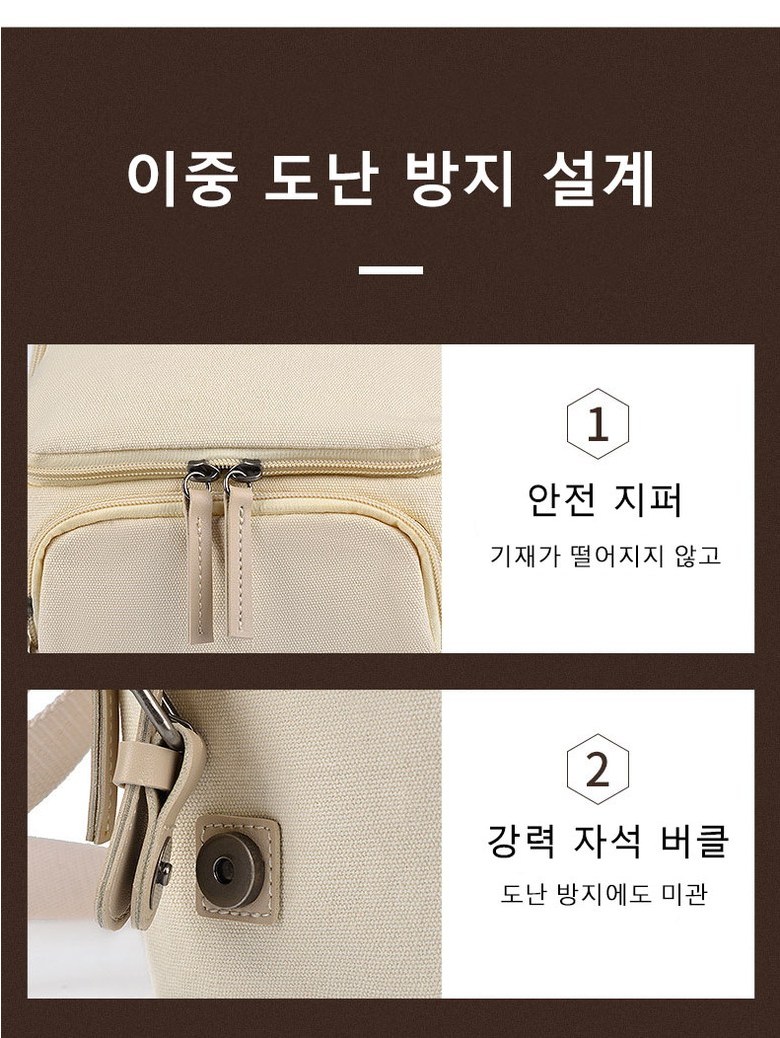 이중 도난 방지 설계

1

안전 지퍼

기재가 떨어지지 않고

2

강력 자석 버클

도난 방지에도 미관