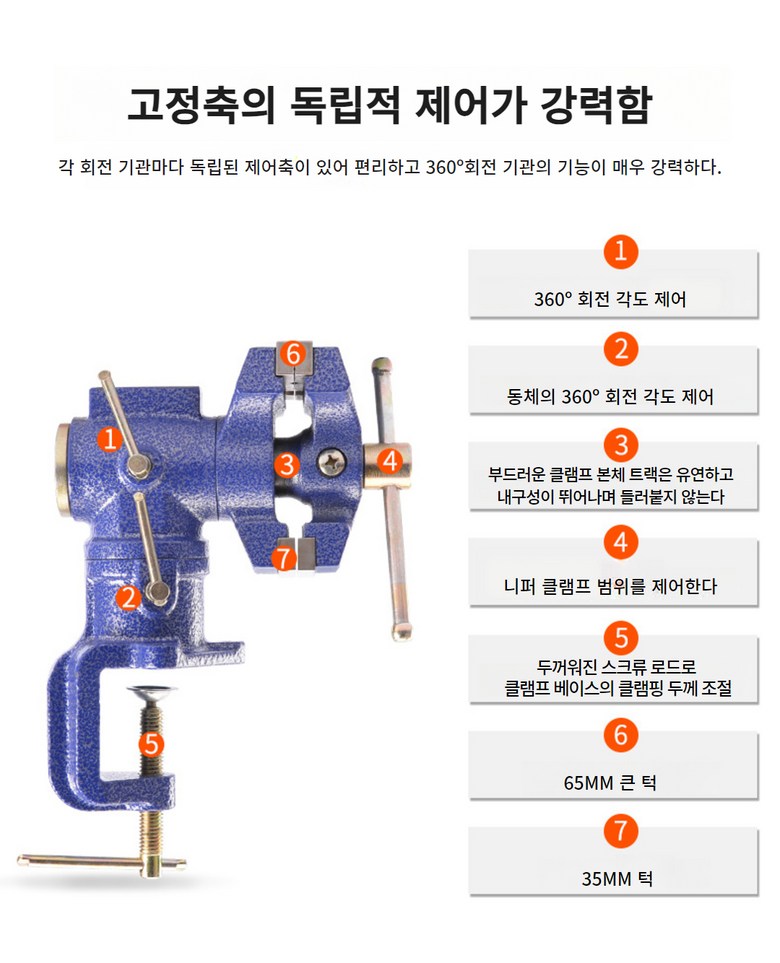 고정축의 독립적 제어가 강력함

각 회전 기관마다 독립된 제어축이 있어 편리하고 360°회전 기관의 기능이 매우 강력하다.

6

1

3

4

7

2

5

1

360° 회전 각도 제어

2

동체의 360° 회전 각도 제어

3

부드러운 클램프 본체 트랙은 유연하고 내구성이 뛰어나며 들러붙지 않는다

4

니퍼 클램프 범위를 제어한다

5

두꺼워진 스크류 로드로 클램프 베이스의 클램핑 두께 조절

6

65MM 큰 턱

7

35MM 턱