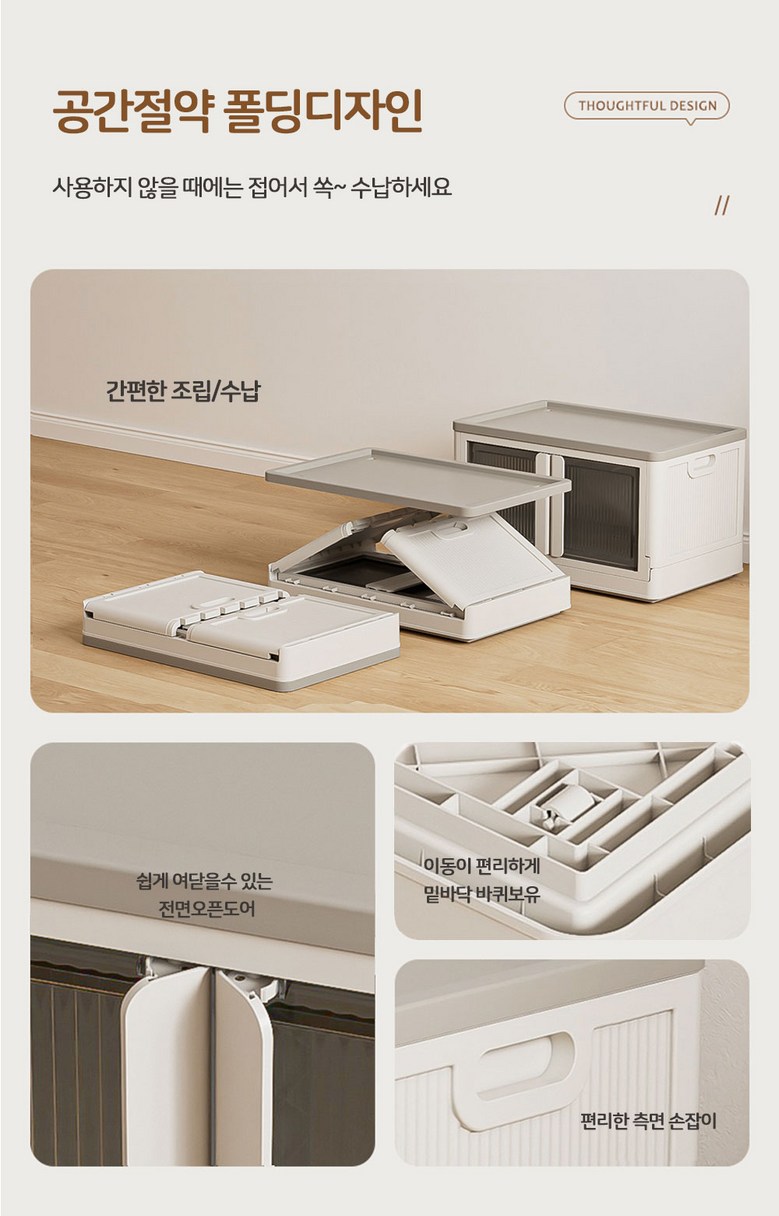 공간절약 폴딩디자인

THOUGHTFUL DESIGN

사용하지 않을 때에는 접어서 쏙~ 수납하세요

//

간편한 조립/수납

쉽게 여닫을수 있는 전면오픈도어

이동이 편리하게 밑바닥 바퀴보유

편리한 측면 손잡이