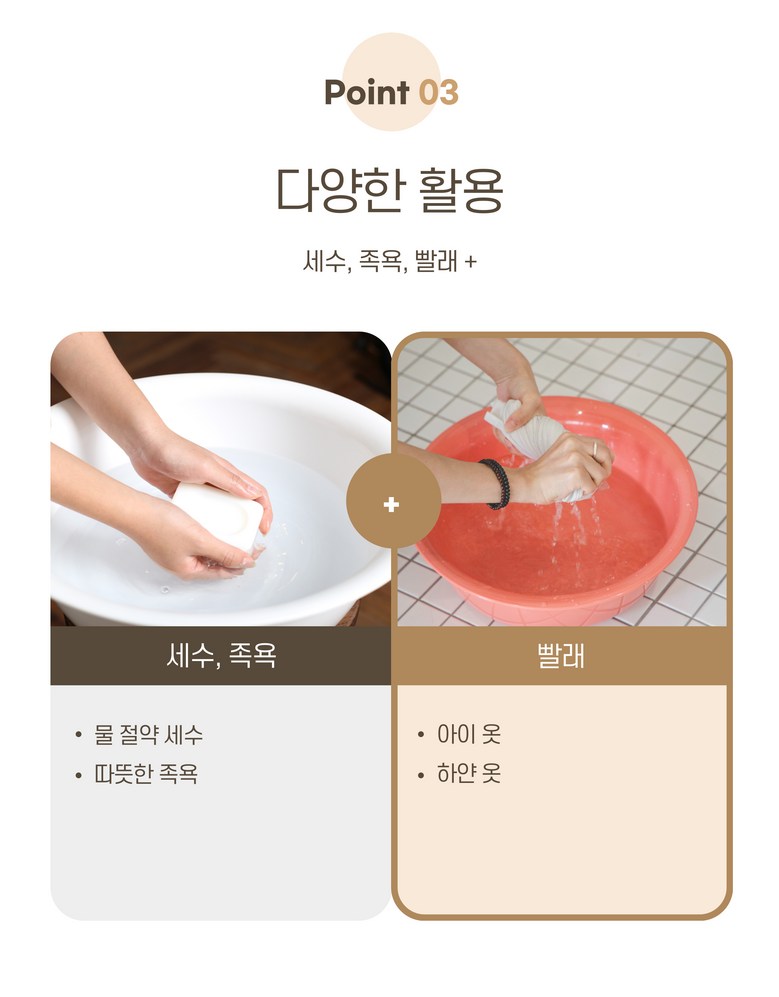 Point 03

다양한 활용

세수, 족욕, 빨래 +

+

세수, 족욕

• 물 절약 세수
• 따뜻한 족욕

빨래

• 아이 옷
• 하얀 옷