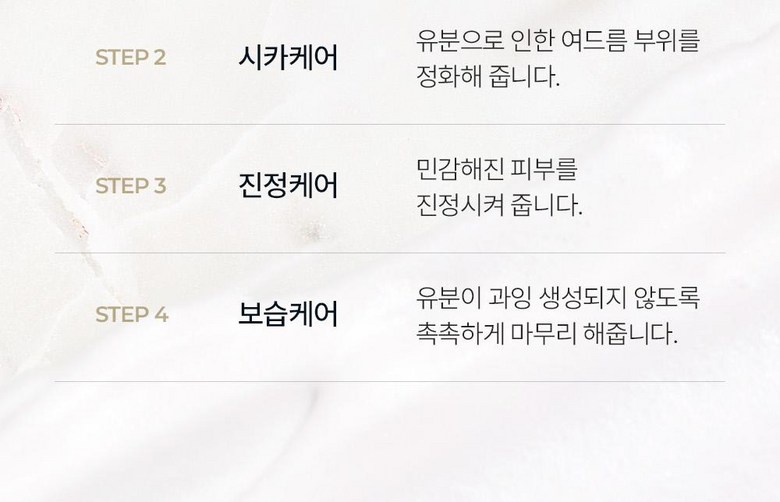 STEP 2

시카케어

유분으로 인한 여드름 부위를 정화해 줍니다.

STEP 3

진정케어

민감해진 피부를 진정시켜 줍니다.

STEP 4

보습케어

유분이 과잉 생성되지 않도록 촉촉하게 마무리 해줍니다.