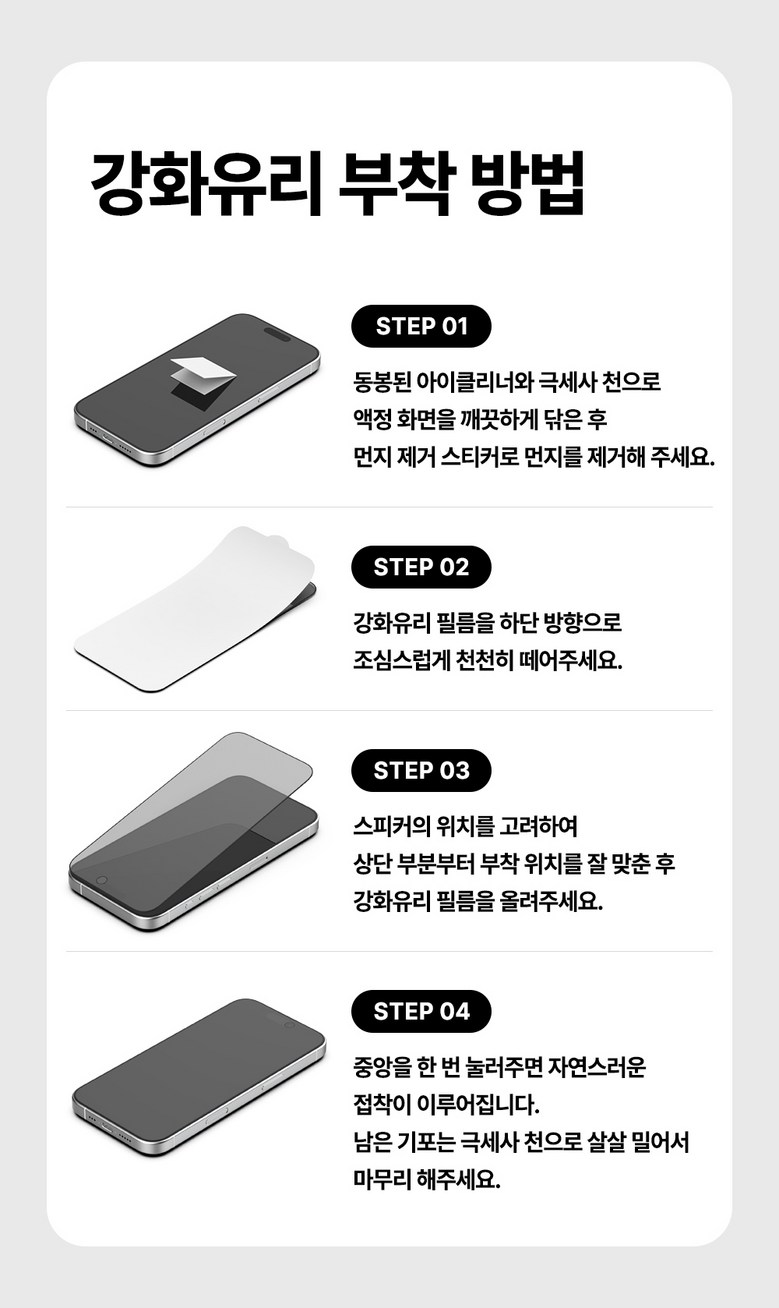 강화유리 부착 방법

STEP 01

동봉된 아이클리너와 극세사 천으로
액정 화면을 깨끗하게 닦은 후
먼지 제거 스티커로 먼지를 제거해 주세요.

STEP 02

강화유리 필름을 하단 방향으로
조심스럽게 천천히 떼어주세요.

STEP 03

스피커의 위치를 고려하여
상단 부분부터 부착 위치를 잘 맞춘 후
강화유리 필름을 올려주세요.

STEP 04

중앙을 한 번 눌러주면 자연스러운
접착이 이루어집니다.
남은 기포는 극세사 천으로 살살 밀어서
마무리 해주세요.