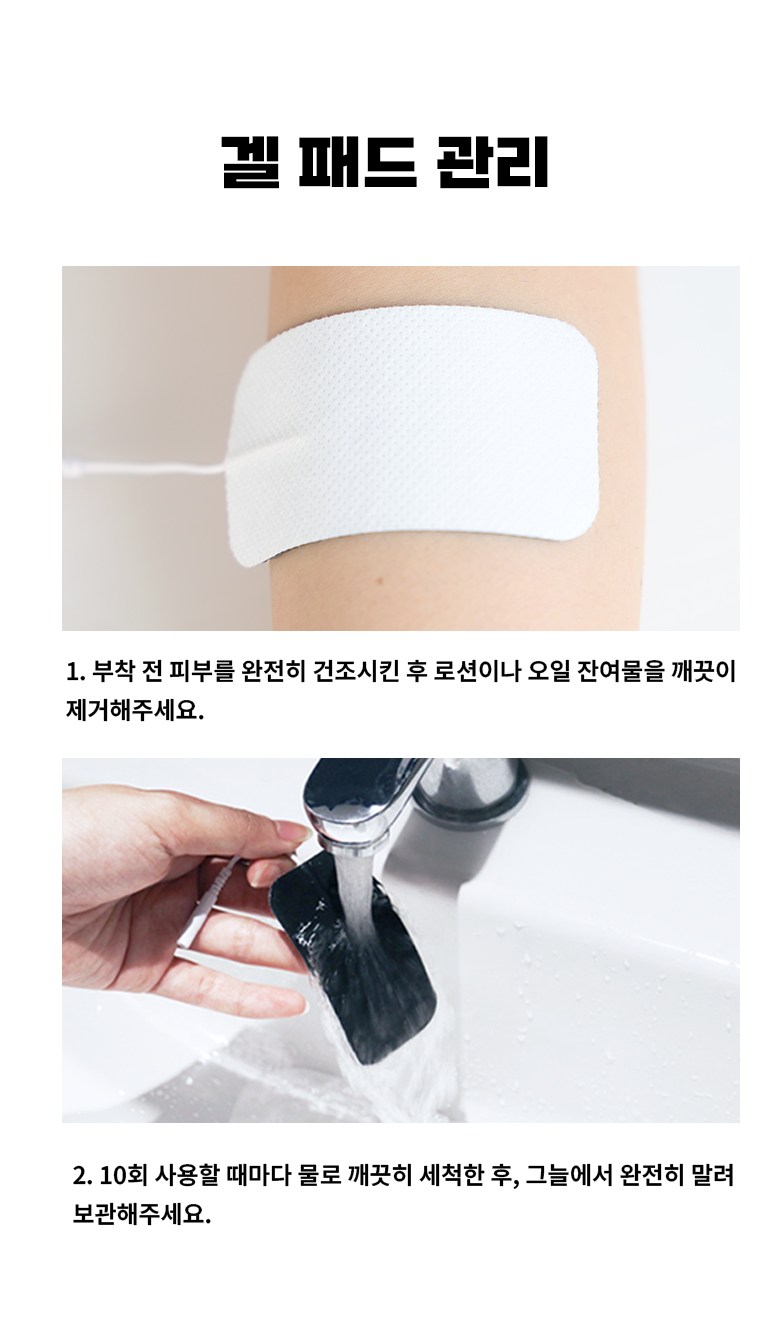 겔 패드 관리

1. 부착 전 피부를 완전히 건조시킨 후 로션이나 오일 잔여물을 깨끗이 제거해주세요.

2. 10회 사용할 때마다 물로 깨끗히 세척한 후, 그늘에서 완전히 말려 보관해주세요.