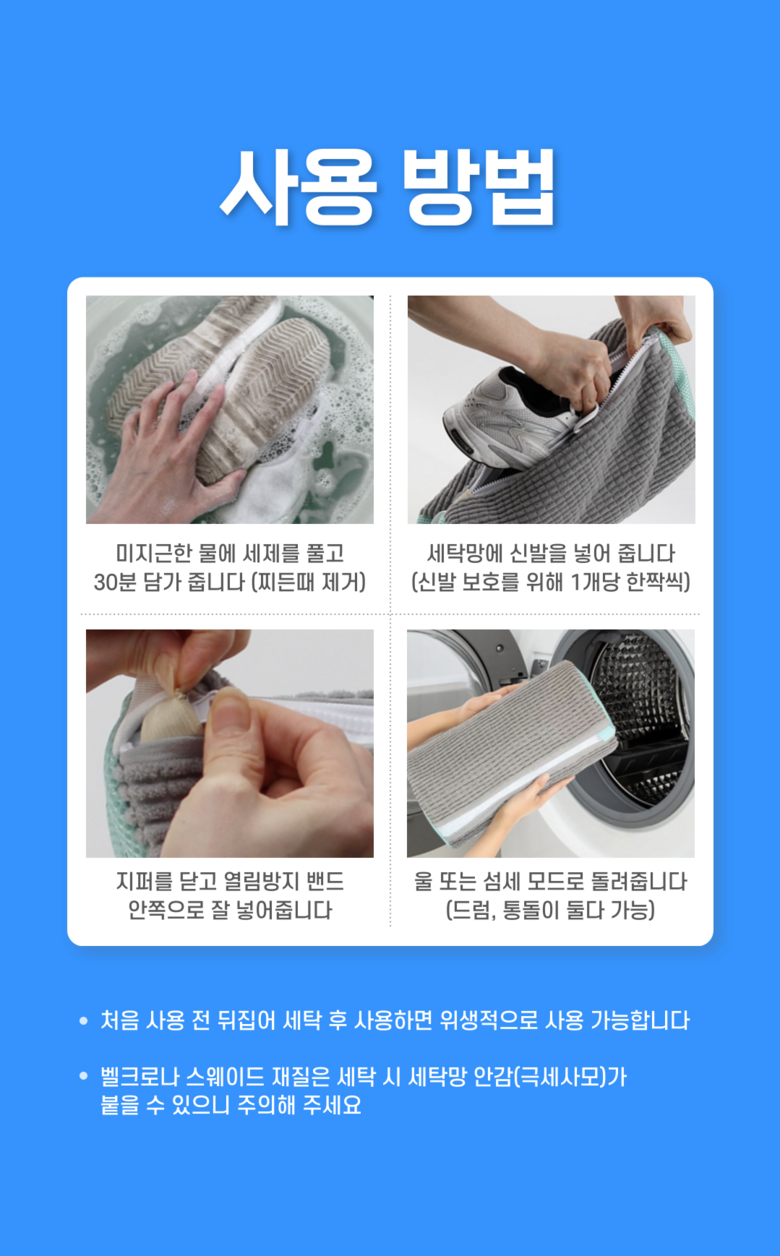 사용 방법

미지근한 물에 세제를 풀고
30분 담가 줍니다 (찌든때 제거)

세탁망에 신발을 넣어 줍니다
(신발 보호를 위해 1개당 한짝씩)

지퍼를 닫고 열림방지 밴드
안쪽으로 잘 넣어줍니다

울 또는 섬세 모드로 돌려줍니다
(드럼, 통돌이 둘다 가능)

• 처음 사용 전 뒤집어 세탁 후 사용하면 위생적으로 사용 가능합니다

• 벨크로나 스웨이드 재질은 세탁 시 세탁망 안감(극세사모)가 붙을 수 있으니 주의해 주세요