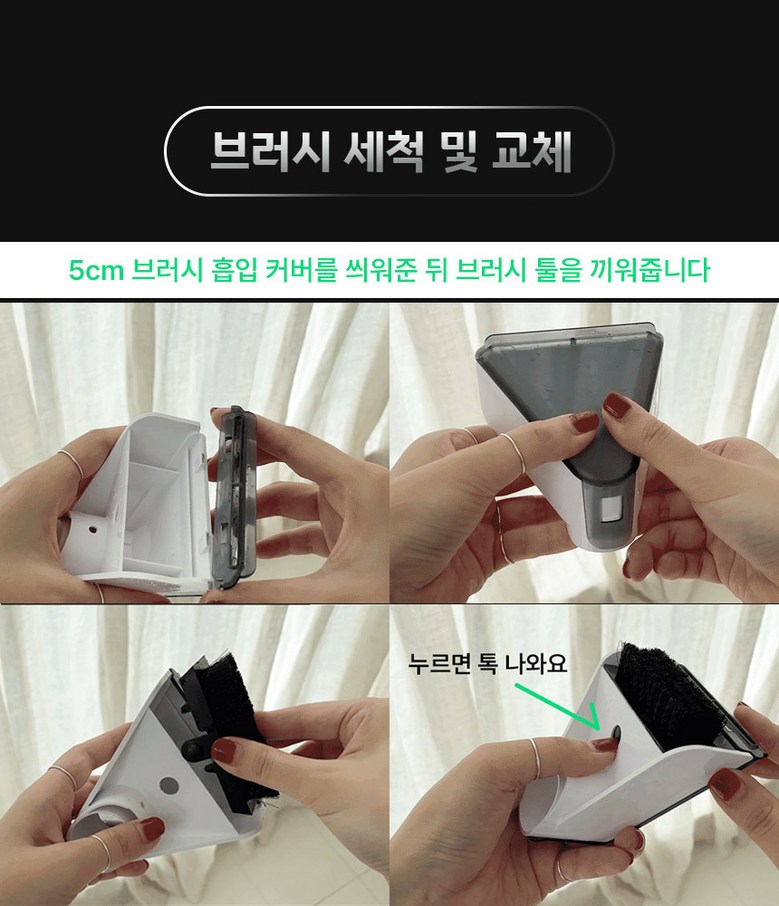 브러시 세척 및 교체

5cm 브러시 흡입 커버를 씌워준 뒤 브러시 툴을 끼워줍니다

누르면 톡 나와요