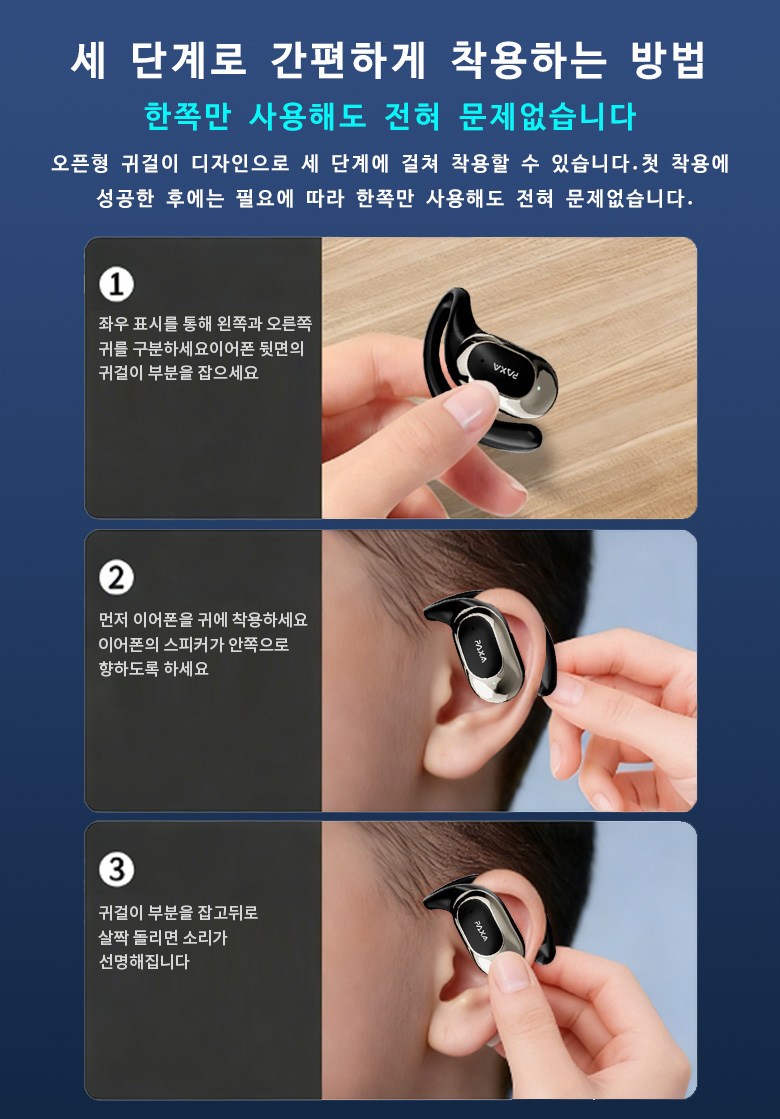 세 단계로 간편하게 착용하는 방법

한쪽만 사용해도 전혀 문제없습니다

오픈형 귀걸이 디자인으로 세 단계에 걸쳐 착용할 수 있습니다.첫 착용에 성공한 후에는 필요에 따라 한쪽만 사용해도 전혀 문제없습니다.

1

좌우 표시를 통해 왼쪽과 오른쪽 귀를 구분하세요이어폰 뒷면의 귀걸이 부분을 잡으세요

PAXA

2

먼저 이어폰을 귀에 착용하세요 이어폰의 스피커가 안쪽으로 향하도록 하세요

PAXA

3

귀걸이 부분을 잡고뒤로 살짝 돌리면 소리가 선명해집니다

PAXA