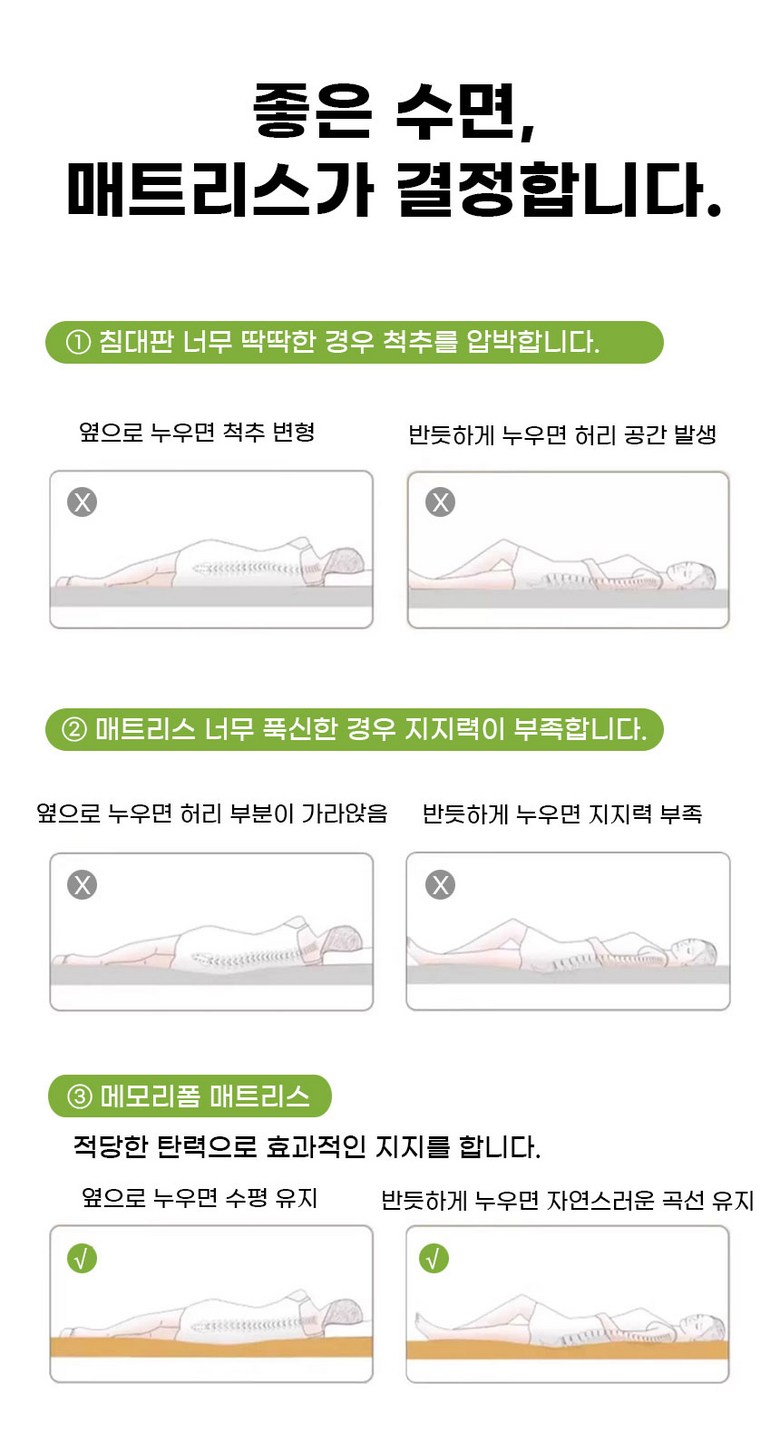 좋은 수면,
매트리스가 결정합니다.

① 침대판 너무 딱딱한 경우 척추를 압박합니다.

옆으로 누우면 척추 변형

반듯하게 누우면 허리 공간 발생

X

X

② 매트리스 너무 푹신한 경우 지지력이 부족합니다.

옆으로 누우면 허리 부분이 가라앉음

반듯하게 누우면 지지력 부족

X

X

③ 메모리폼 매트리스

적당한 탄력으로 효과적인 지지를 합니다.

옆으로 누우면 수평 유지

반듯하게 누우면 자연스러운 곡선 유지

√

√