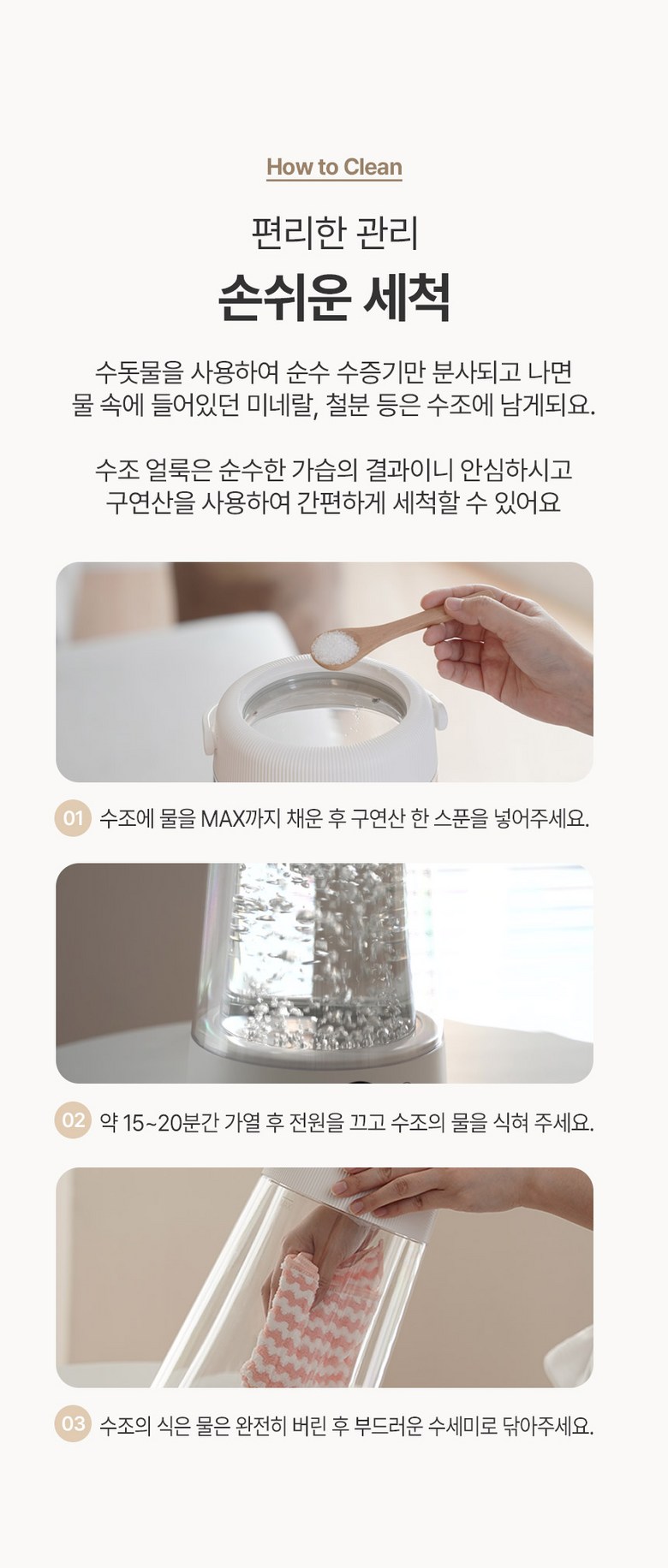 How to Clean

편리한 관리

손쉬운 세척

수돗물을 사용하여 순수 수증기만 분사되고 나면 물 속에 들어있던 미네랄, 철분 등은 수조에 남게되요.

수조 얼룩은 순수한 가습의 결과이니 안심하시고 구연산을 사용하여 간편하게 세척할 수 있어요

01 수조에 물을 MAX까지 채운 후 구연산 한 스푼을 넣어주세요.

02 약 15~20분간 가열 후 전원을 끄고 수조의 물을 식혀 주세요.

03 수조의 식은 물은 완전히 버린 후 부드러운 수세미로 닦아주세요.