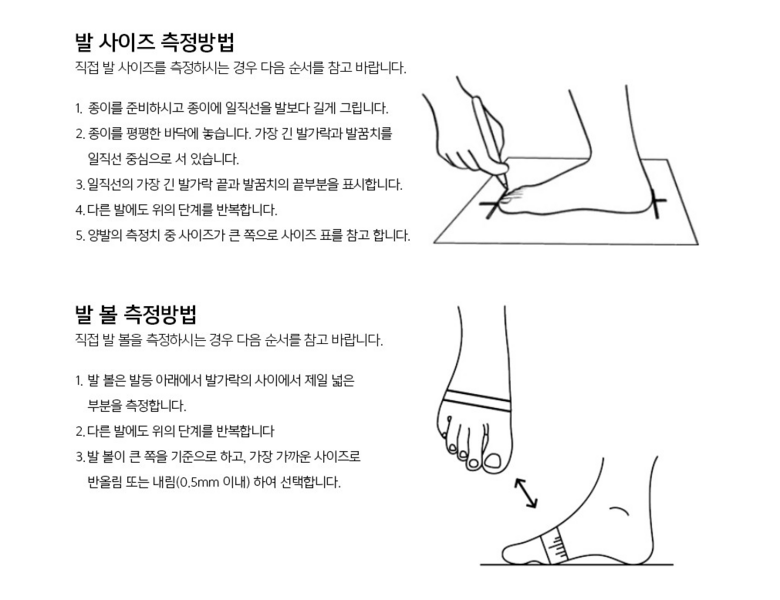 발 사이즈 측정방법
직접 발 사이즈를 측정하시는 경우 다음 순서를 참고 바랍니다.

1. 종이를 준비하시고 종이에 일직선을 발보다 길게 그립니다.
2. 종이를 평평한 바닥에 놓습니다. 가장 긴 발가락과 발꿈치를 일직선 중심으로 서 있습니다.
3. 일직선의 가장 긴 발가락 끝과 발꿈치의 끝부분을 표시합니다.
4. 다른 발에도 위의 단계를 반복합니다.
5. 양발의 측정치 중 사이즈가 큰 쪽으로 사이즈 표를 참고 합니다.

발 볼 측정방법
직접 발 볼을 측정하시는 경우 다음 순서를 참고 바랍니다.

1. 발 볼은 발등 아래에서 발가락의 사이에서 제일 넓은 부분을 측정합니다.
2. 다른 발에도 위의 단계를 반복합니다
3. 발 볼이 큰 쪽을 기준으로 하고, 가장 가까운 사이즈로 반올림 또는 내림(0.5mm 이내) 하여 선택합니다.