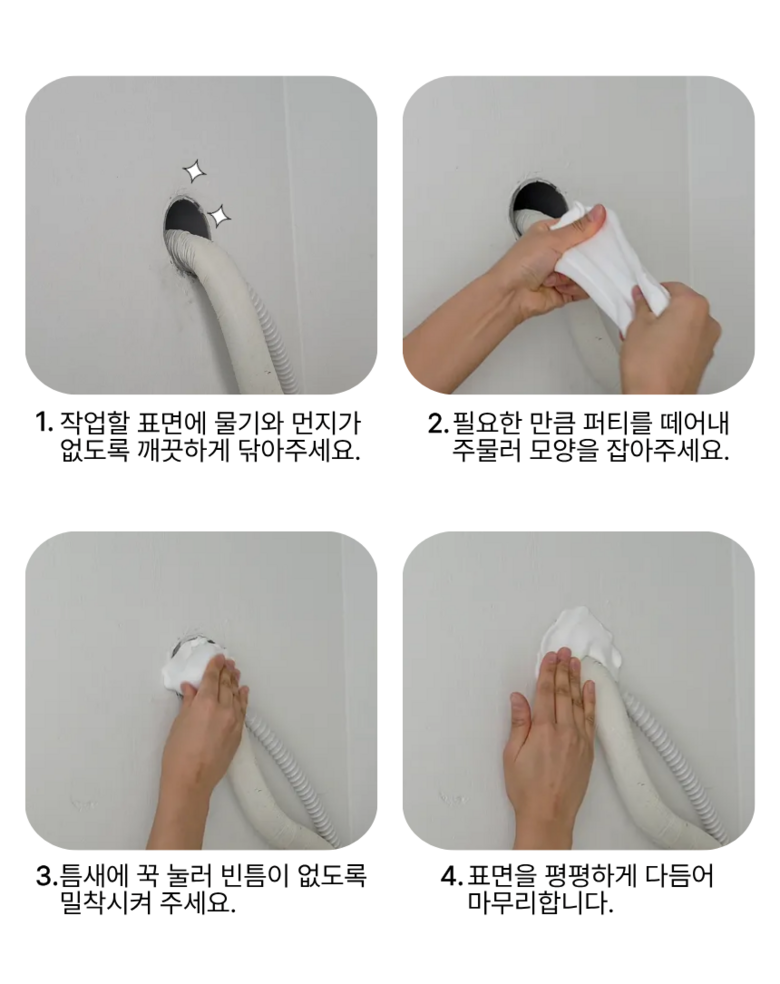 1. 작업할 표면에 물기와 먼지가 없도록 깨끗하게 닦아주세요.

2. 필요한 만큼 퍼티를 떼어내 주물러 모양을 잡아주세요.

3. 틈새에 꾹 눌러 빈틈이 없도록 밀착시켜 주세요.

4. 표면을 평평하게 다듬어 마무리합니다.