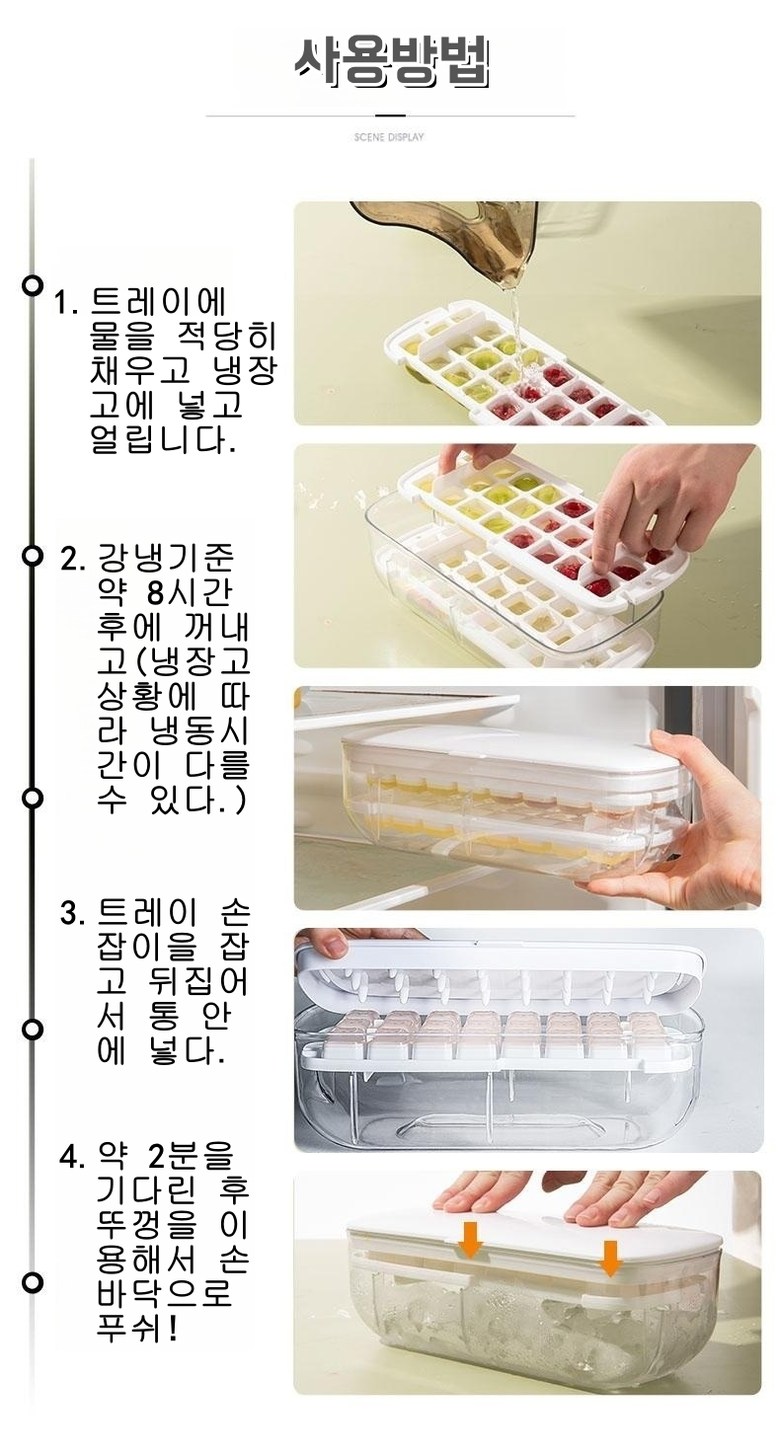 사용방법

SCENE DISPLAY

1. 트레이에 물을 적당히 채우고 냉장고에 넣고 얼립니다.

2. 강냉기준 약 8시간 후에 꺼내고(냉장고 상황에 따라 냉동시간이 다를 수 있다.)

3. 트레이 손잡이을 잡고 뒤집어서 통 안에 넣다.

4. 약 2분을 기다린 후 뚜껑을 이용해서 손바닥으로 푸쉬!