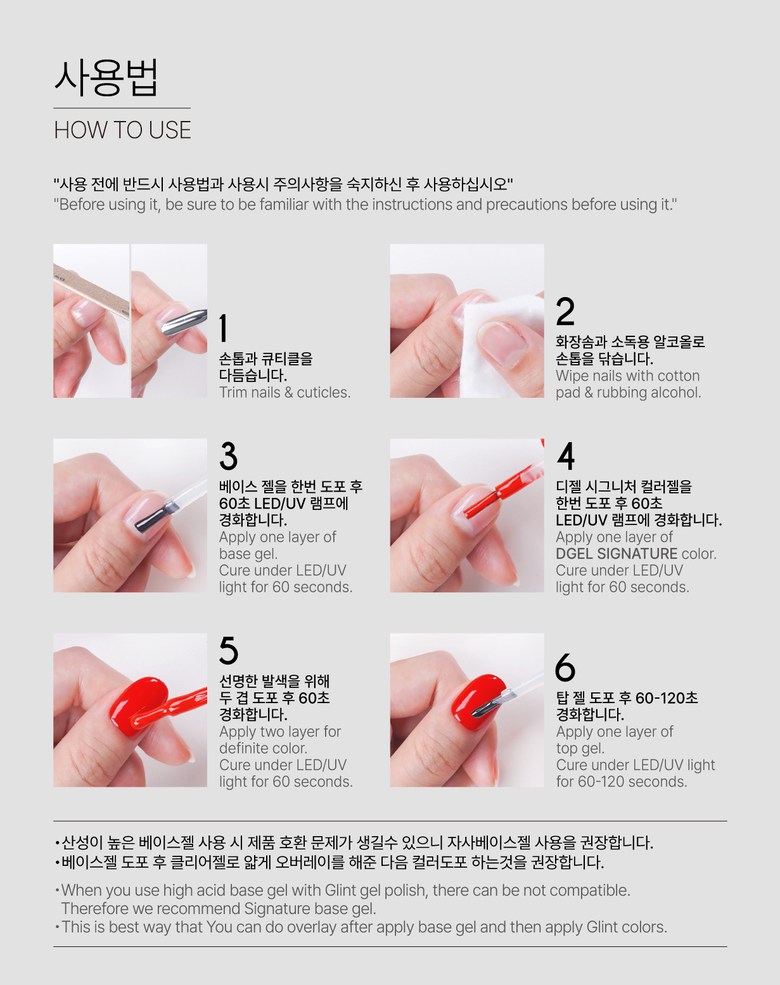 사용법

HOW TO USE

"사용 전에 반드시 사용법과 사용시 주의사항을 숙지하신 후 사용하십시오"
"Before using it, be sure to be familiar with the instructions and precautions before using it."

1
손톱과 큐티클을 다듬습니다.
Trim nails & cuticles.

2
화장솜과 소독용 알코올로 손톱을 닦습니다.
Wipe nails with cotton pad & rubbing alcohol.

3
베이스 젤을 한번 도포 후 60초 LED/UV 램프에 경화합니다.
Apply one layer of base gel.
Cure under LED/UV light for 60 seconds.

4
디젤 시그니처 컬러젤을 한번 도포 후 60초 LED/UV 램프에 경화합니다.
Apply one layer of DGEL SIGNATURE color.
Cure under LED/UV light for 60 seconds.

5
선명한 발색을 위해 두 겹 도포 후 60초 경화합니다.
Apply two layer for definite color.
Cure under LED/UV light for 60 seconds.

6
탑 젤 도포 후 60-120초 경화합니다.
Apply one layer of top gel.
Cure under LED/UV light for 60-120 seconds.

•산성이 높은 베이스젤 사용 시 제품 호환 문제가 생길수 있으니 자사베이스젤 사용을 권장합니다.
•베이스젤 도포 후 클리어젤로 얇게 오버레이를 해준 다음 컬러도포 하는것을 권장합니다.

•When you use high acid base gel with Glint gel polish, there can be not compatible. Therefore we recommend Signature base gel.
•This is best way that You can do overlay after apply base gel and then apply Glint colors.