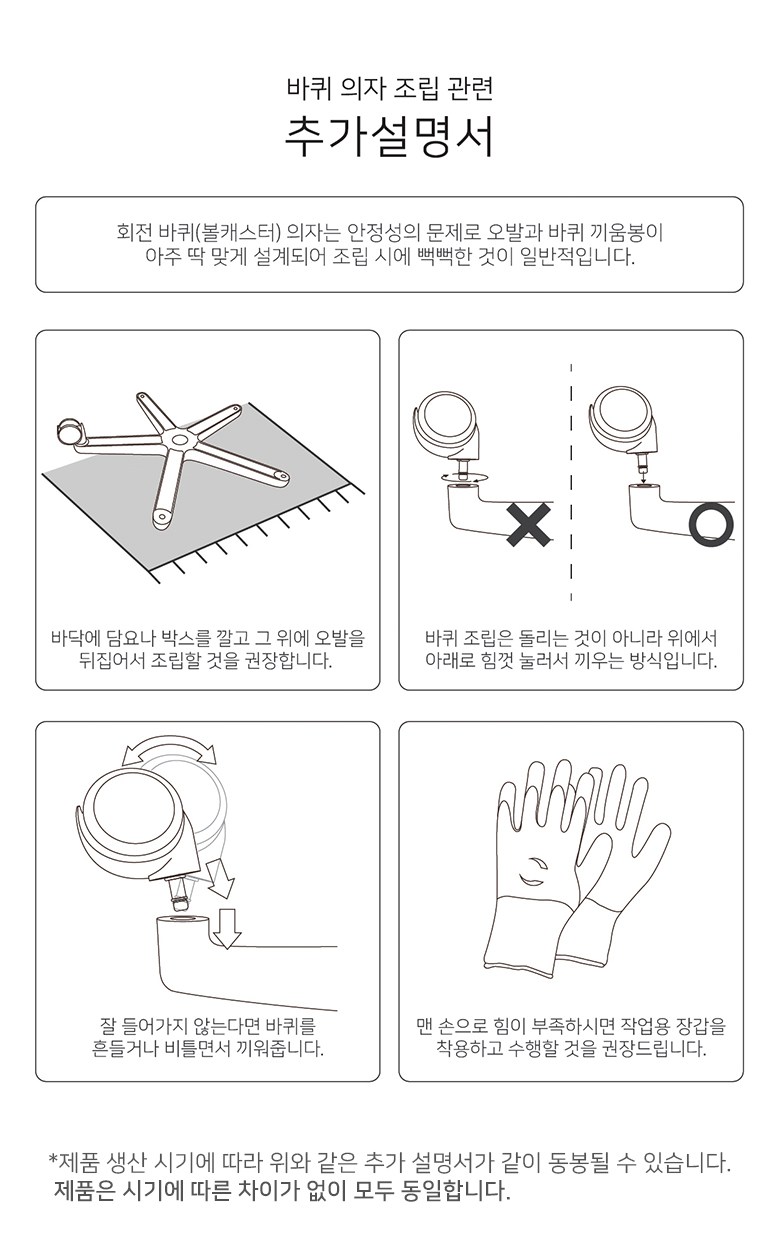 바퀴 의자 조립 관련

추가설명서

회전 바퀴(볼캐스터) 의자는 안정성의 문제로 오발과 바퀴 끼움봉이 아주 딱 맞게 설계되어 조립 시에 뻑뻑한 것이 일반적입니다.

바닥에 담요나 박스를 깔고 그 위에 오발을 뒤집어서 조립할 것을 권장합니다.

바퀴 조립은 돌리는 것이 아니라 위에서 아래로 힘껏 눌러서 끼우는 방식입니다.

잘 들어가지 않는다면 바퀴를 흔들거나 비틀면서 끼워줍니다.

맨 손으로 힘이 부족하시면 작업용 장갑을 착용하고 수행할 것을 권장드립니다.

*제품 생산 시기에 따라 위와 같은 추가 설명서가 같이 동봉될 수 있습니다.
제품은 시기에 따른 차이가 없이 모두 동일합니다.