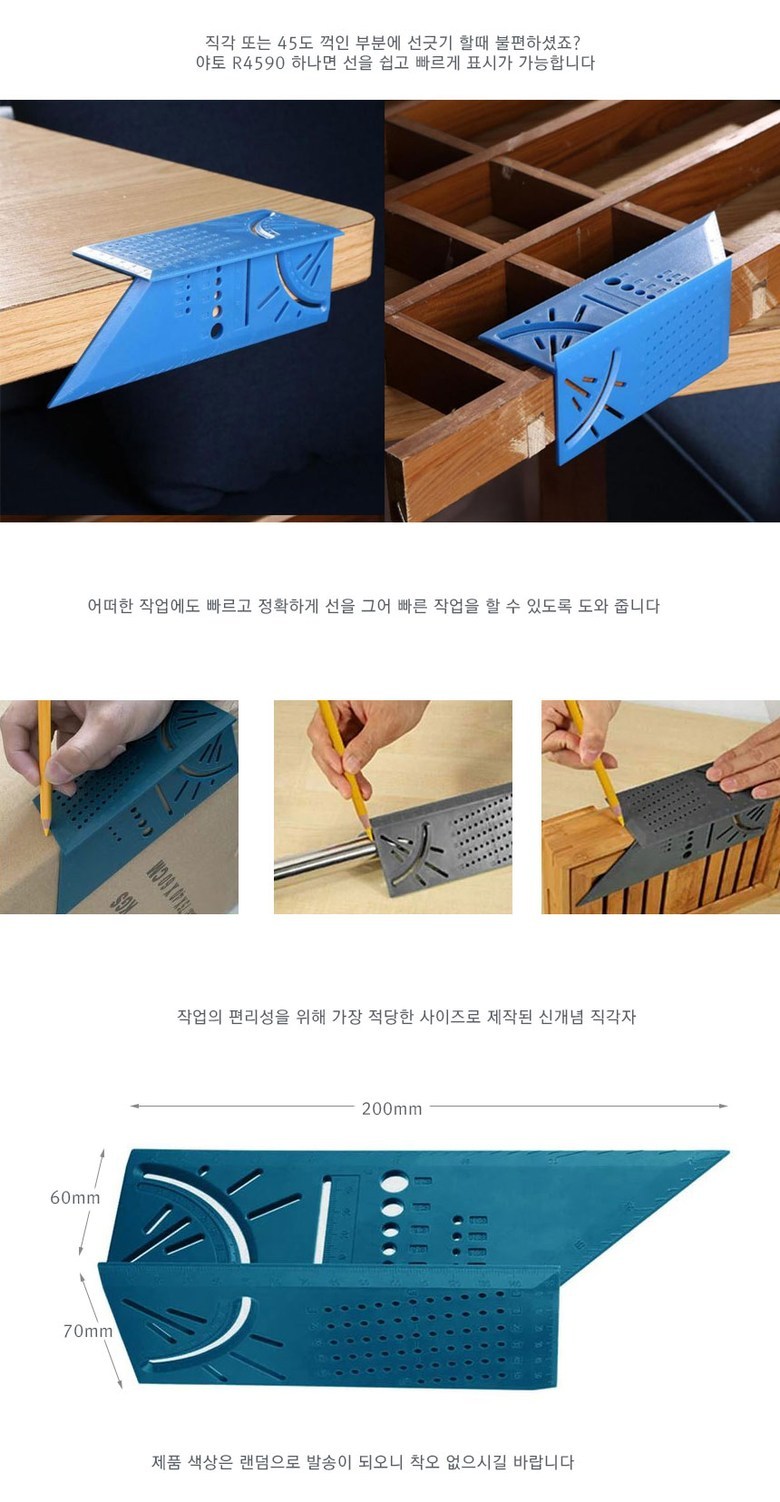 직각 또는 45도 꺽인 부분에 선긋기 할때 불편하셨죠?
야토 R4590 하나면 선을 쉽고 빠르게 표시가 가능합니다

어떠한 작업에도 빠르고 정확하게 선을 그어 빠른 작업을 할 수 있도록 도와 줍니다

작업의 편리성을 위해 가장 적당한 사이즈로 제작된 신개념 직각자

200mm

60mm

70mm

제품 색상은 랜덤으로 발송이 되오니 착오 없으시길 바랍니다