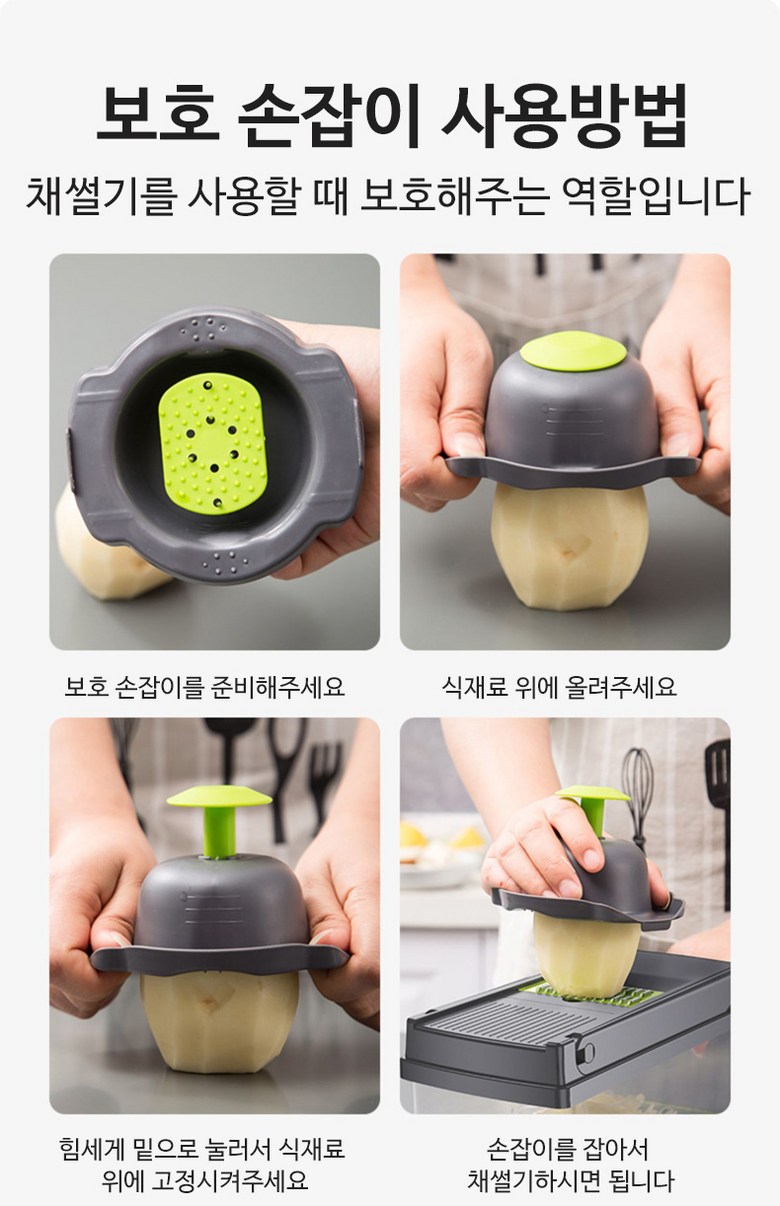 보호 손잡이 사용방법

채썰기를 사용할 때 보호해주는 역할입니다

보호 손잡이를 준비해주세요

식재료 위에 올려주세요

힘세게 밑으로 눌러서 식재료 위에 고정시켜주세요

손잡이를 잡아서 채썰기하시면 됩니다